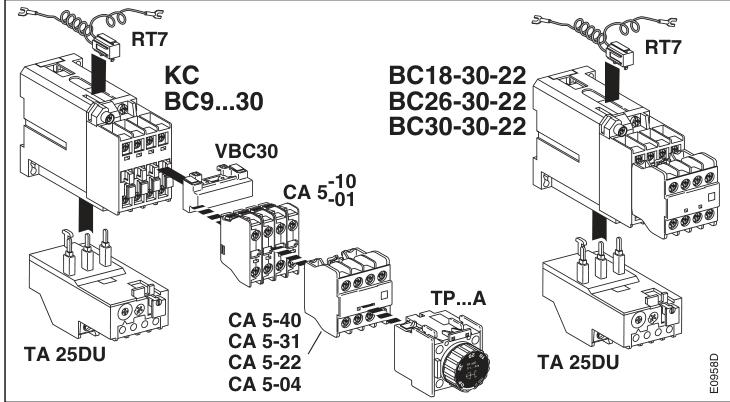 RT7

KC
BC9...30

VBC30

CA 5-10
-01

CA 5-40
CA 5-31
CA 5-22
CA 5-04

TP...A

TA 25DU

RT7

BC18-30-22
BC26-30-22
BC30-30-22

TA 25DU

E0958D