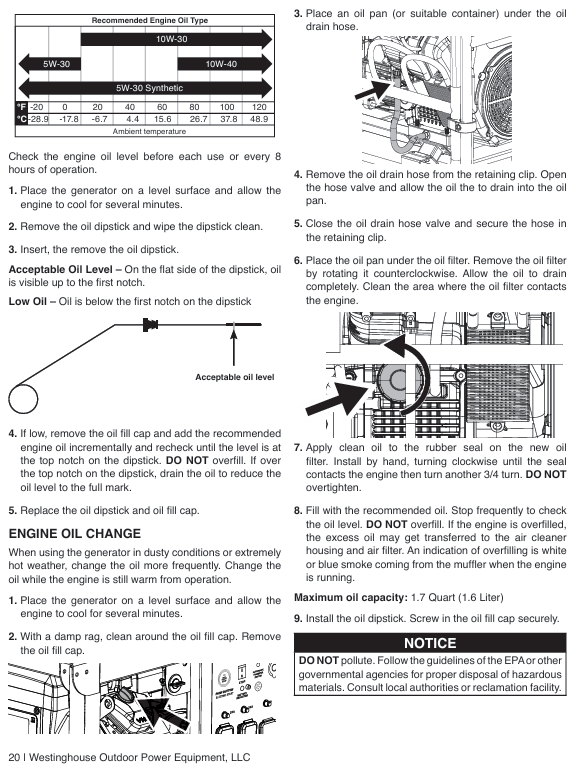 Recommended Engine Oil Type

10W-30

5W-30

10W-40

5W-30 Synthetic

| °F | -20 | 0 | 20 | 40 | 60 | 80 | 100 | 120 |
|---|---|---|---|---|---|---|---|---|
| °C | -28.9 | -17.8 | -6.7 | 4.4 | 15.6 | 26.7 | 37.8 | 48.9 |

Ambient temperature

Check the engine oil level before each use or every 8 hours of operation.

1. Place the generator on a level surface and allow the engine to cool for several minutes.

2. Remove the oil dipstick and wipe the dipstick clean.

3. Insert, the remove the oil dipstick.

Acceptable Oil Level – On the flat side of the dipstick, oil is visible up to the first notch.

Low Oil – Oil is below the first notch on the dipstick

Acceptable oil level

4. If low, remove the oil fill cap and add the recommended engine oil incrementally and recheck until the level is at the top notch on the dipstick. DO NOT overfill. If over the top notch on the dipstick, drain the oil to reduce the oil level to the full mark.

5. Replace the oil dipstick and oil fill cap.

ENGINE OIL CHANGE

When using the generator in dusty conditions or extremely hot weather, change the oil more frequently. Change the oil while the engine is still warm from operation.

1. Place the generator on a level surface and allow the engine to cool for several minutes.

2. With a damp rag, clean around the oil fill cap. Remove the oil fill cap.

3. Place an oil pan (or suitable container) under the oil drain hose.

4. Remove the oil drain hose from the retaining clip. Open the hose valve and allow the oil the to drain into the oil pan.

5. Close the oil drain hose valve and secure the hose in the retaining clip.

6. Place the oil pan under the oil filter. Remove the oil filter by rotating it counterclockwise. Allow the oil to drain completely. Clean the area where the oil filter contacts the engine.

7. Apply clean oil to the rubber seal on the new oil filter. Install by hand, turning clockwise until the seal contacts the engine then turn another 3/4 turn. DO NOT overtighten.

8. Fill with the recommended oil. Stop frequently to check the oil level. DO NOT overfill. If the engine is overfilled, the excess oil may get transferred to the air cleaner housing and air filter. An indication of overfilling is white or blue smoke coming from the muffler when the engine is running.

Maximum oil capacity: 1.7 Quart (1.6 Liter)

9. Install the oil dipstick. Screw in the oil fill cap securely.

NOTICE

DO NOT pollute. Follow the guidelines of the EPA or other governmental agencies for proper disposal of hazardous materials. Consult local authorities or reclamation facility.

20 | Westinghouse Outdoor Power Equipment, LLC