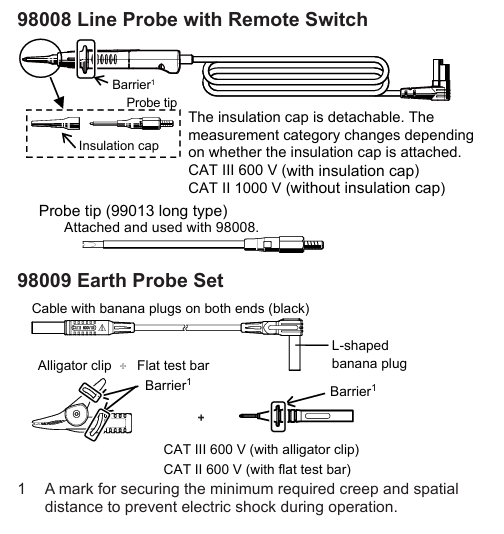 98008 Line Probe with Remote Switch

Barrier$^1$

Probe tip

Insulation cap

The insulation cap is detachable. The measurement category changes depending on whether the insulation cap is attached.
CAT III 600 V (with insulation cap)
CAT II 1000 V (without insulation cap)

Probe tip (99013 long type)
Attached and used with 98008.

98009 Earth Probe Set

Cable with banana plugs on both ends (black)

L-shaped banana plug

Alligator clip + Flat test bar

Barrier$^1$

Barrier$^1$

+

CAT III 600 V (with alligator clip)
CAT II 600 V (with flat test bar)

1 A mark for securing the minimum required creep and spatial distance to prevent electric shock during operation.