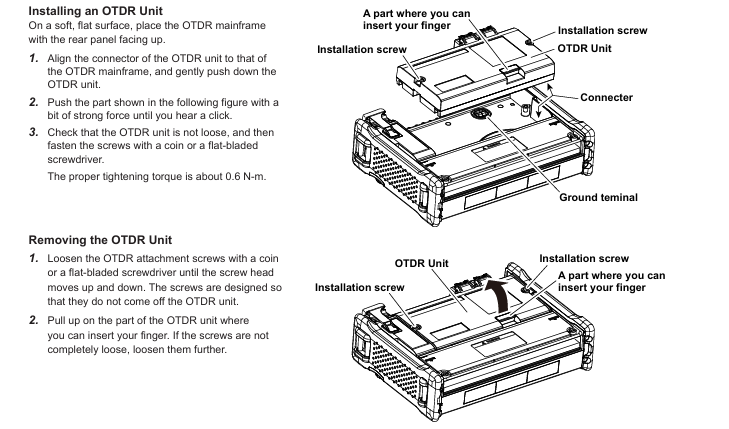 Installing an OTDR Unit
On a soft, flat surface, place the OTDR mainframe with the rear panel facing up.

1. Align the connector of the OTDR unit to that of the OTDR mainframe, and gently push down the OTDR unit.

2. Push the part shown in the following figure with a bit of strong force until you hear a click.

3. Check that the OTDR unit is not loose, and then fasten the screws with a coin or a flat-bladed screwdriver.
The proper tightening torque is about 0.6 N-m.

A part where you can insert your finger
Installation screw
Installation screw
OTDR Unit
Connecter
Ground teminal

Removing the OTDR Unit
1. Loosen the OTDR attachment screws with a coin or a flat-bladed screwdriver until the screw head moves up and down. The screws are designed so that they do not come off the OTDR unit.

2. Pull up on the part of the OTDR unit where you can insert your finger. If the screws are not completely loose, loosen them further.

OTDR Unit
Installation screw
Installation screw
A part where you can insert your finger