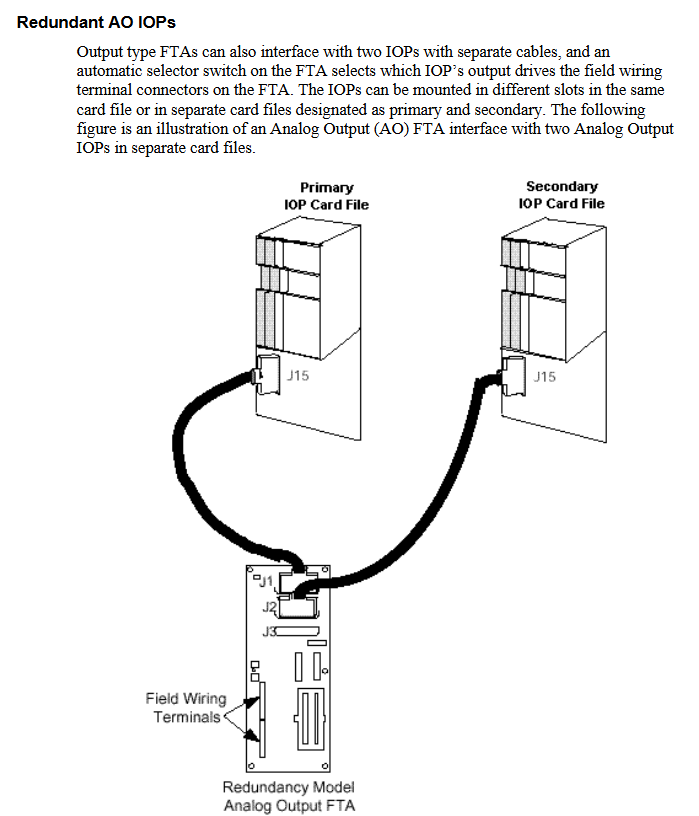 Redundant AO IOPs

Output type FTAs can also interface with two IOPs with separate cables, and an automatic selector switch on the FTA selects which IOP's output drives the field wiring terminal connectors on the FTA. The IOPs can be mounted in different slots in the same card file or in separate card files designated as primary and secondary. The following figure is an illustration of an Analog Output (AO) FTA interface with two Analog Output IOPs in separate card files.

Primary
IOP Card File

Secondary
IOP Card File

J15

J15

J1

J2

J3

Field Wiring
Terminals

Redundancy Model
Analog Output FTA