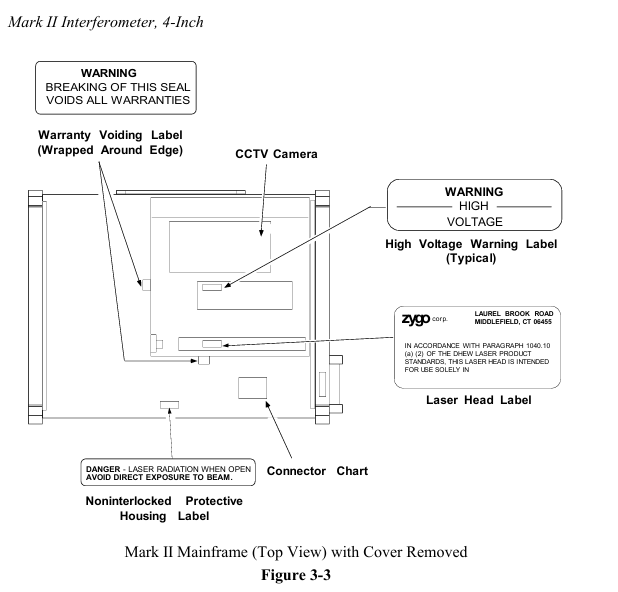 Mark II Interferometer, 4-Inch

WARNING
BREAKING OF THIS SEAL
VOIDS ALL WARRANTIES

Warranty Voiding Label
(Wrapped Around Edge)

CCTV Camera

WARNING
HIGH
VOLTAGE

High Voltage Warning Label
(Typical)

zygo corp.
LAUREL BROOK ROAD
MIDDLEFIELD, CT 06455

IN ACCORDANCE WITH PARAGRAPH 1040.10 (a) (2) OF THE DHEW LASER PRODUCT STANDARDS, THIS LASER HEAD IS INTENDED FOR USE SOLELY IN

Laser Head Label

DANGER - LASER RADIATION WHEN OPEN
AVOID DIRECT EXPOSURE TO BEAM.

Connector Chart

Noninterlocked Protective
Housing Label

Mark II Mainframe (Top View) with Cover Removed
Figure 3-3