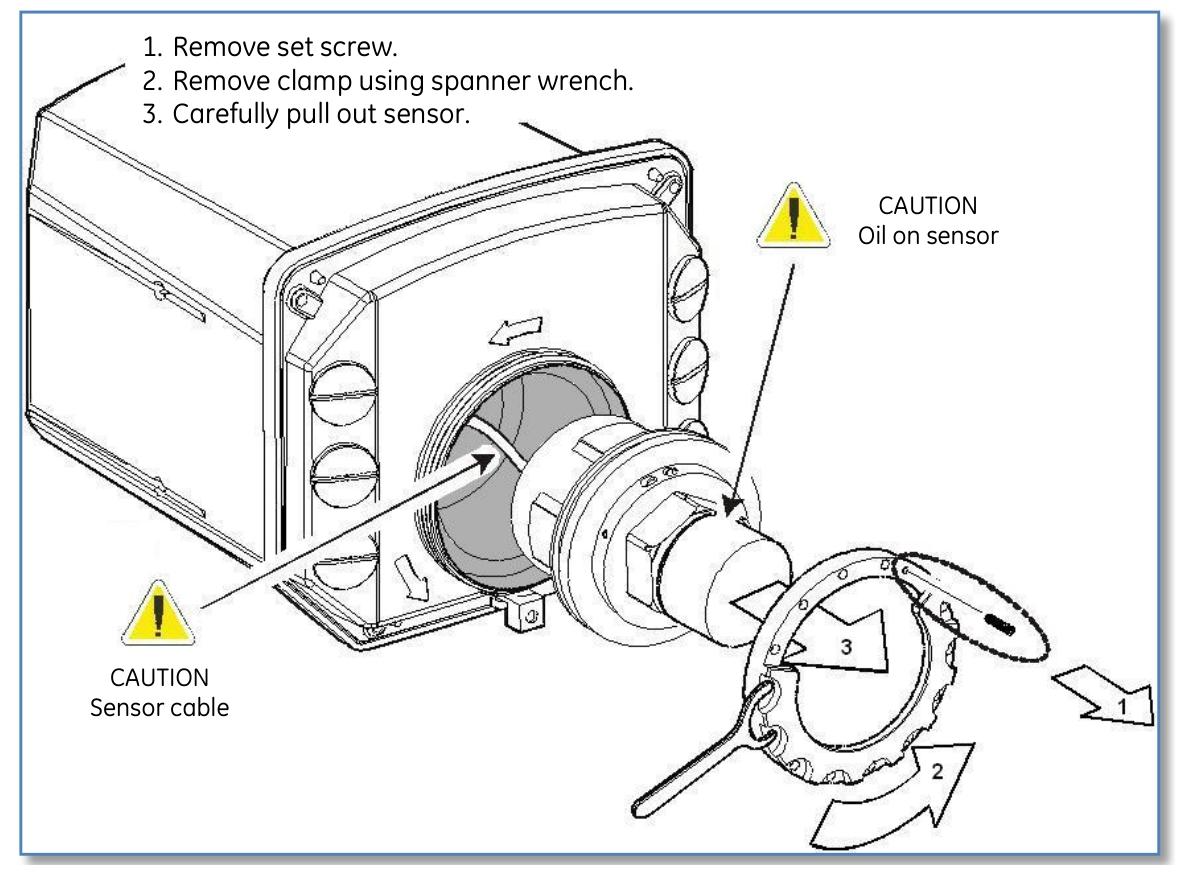 1. Remove set screw.
2. Remove clamp using spanner wrench.
3. Carefully pull out sensor.

CAUTION
Oil on sensor

CAUTION
Sensor cable

3

1

2