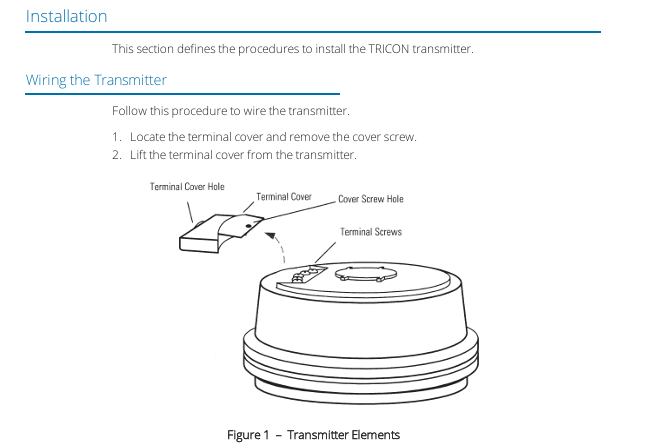 Installation

This section defines the procedures to install the TRICON transmitter.

Wiring the Transmitter

Follow this procedure to wire the transmitter.

1. Locate the terminal cover and remove the cover screw.
2. Lift the terminal cover from the transmitter.

Terminal Cover Hole
Terminal Cover
Cover Screw Hole
Terminal Screws

Figure 1 – Transmitter Elements