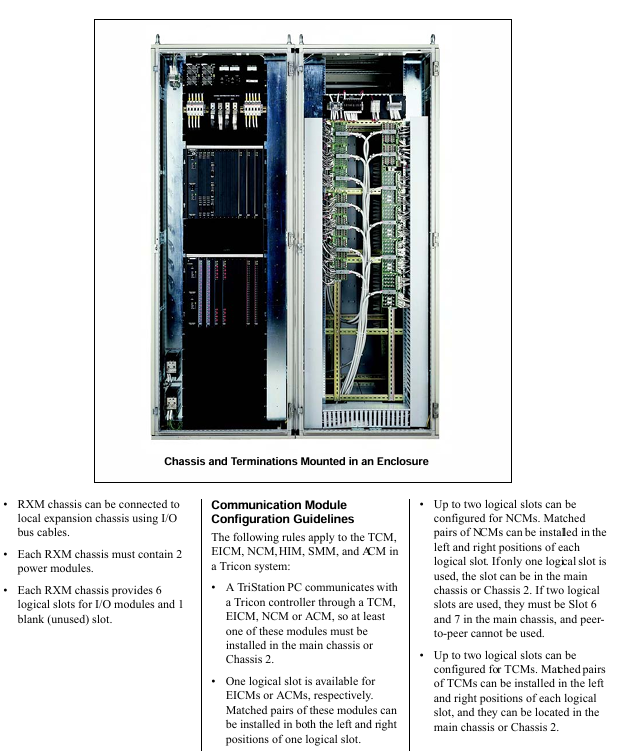 Chassis and Terminations Mounted in an Enclosure

• RXM chassis can be connected to local expansion chassis using I/O bus cables.

• Each RXM chassis must contain 2 power modules.

• Each RXM chassis provides 6 logical slots for I/O modules and 1 blank (unused) slot.

Communication Module Configuration Guidelines

The following rules apply to the TCM, EICM, NCM, HIM, SMM, and ACM in a Tricon system:

• A TriStation PC communicates with a Tricon controller through a TCM, EICM, NCM or ACM, so at least one of these modules must be installed in the main chassis or Chassis 2.

• One logical slot is available for EICMs or ACMs, respectively. Matched pairs of these modules can be installed in both the left and right positions of one logical slot.

• Up to two logical slots can be configured for NCMs. Matched pairs of NCMs can be installed in the left and right positions of each logical slot. If only one logical slot is used, the slot can be in the main chassis or Chassis 2. If two logical slots are used, they must be Slot 6 and 7 in the main chassis, and peer-to-peer cannot be used.

• Up to two logical slots can be configured for TCMs. Matched pairs of TCMs can be installed in the left and right positions of each logical slot, and they can be located in the main chassis or Chassis 2.