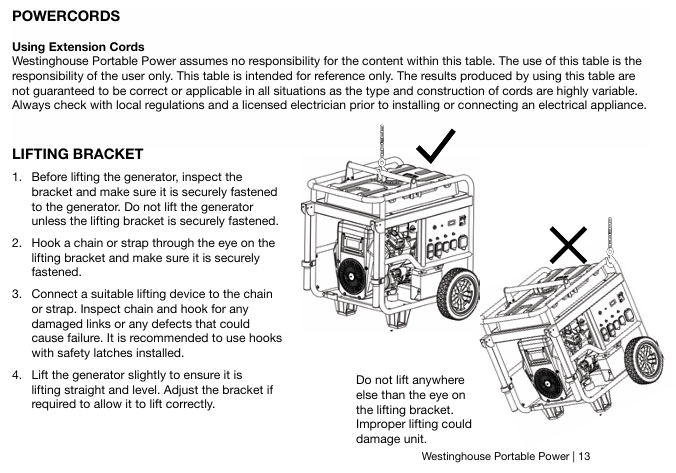 POWERCORDS

Using Extension Cords
Westinghouse Portable Power assumes no responsibility for the content within this table. The use of this table is the responsibility of the user only. This table is intended for reference only. The results produced by using this table are not guaranteed to be correct or applicable in all situations as the type and construction of cords are highly variable. Always check with local regulations and a licensed electrician prior to installing or connecting an electrical appliance.

LIFTING BRACKET

1. Before lifting the generator, inspect the bracket and make sure it is securely fastened to the generator. Do not lift the generator unless the lifting bracket is securely fastened.

2. Hook a chain or strap through the eye on the lifting bracket and make sure it is securely fastened.

3. Connect a suitable lifting device to the chain or strap. Inspect chain and hook for any damaged links or any defects that could cause failure. It is recommended to use hooks with safety latches installed.

4. Lift the generator slightly to ensure it is lifting straight and level. Adjust the bracket if required to allow it to lift correctly.

Do not lift anywhere else than the eye on the lifting bracket. Improper lifting could damage unit.

Westinghouse Portable Power | 13