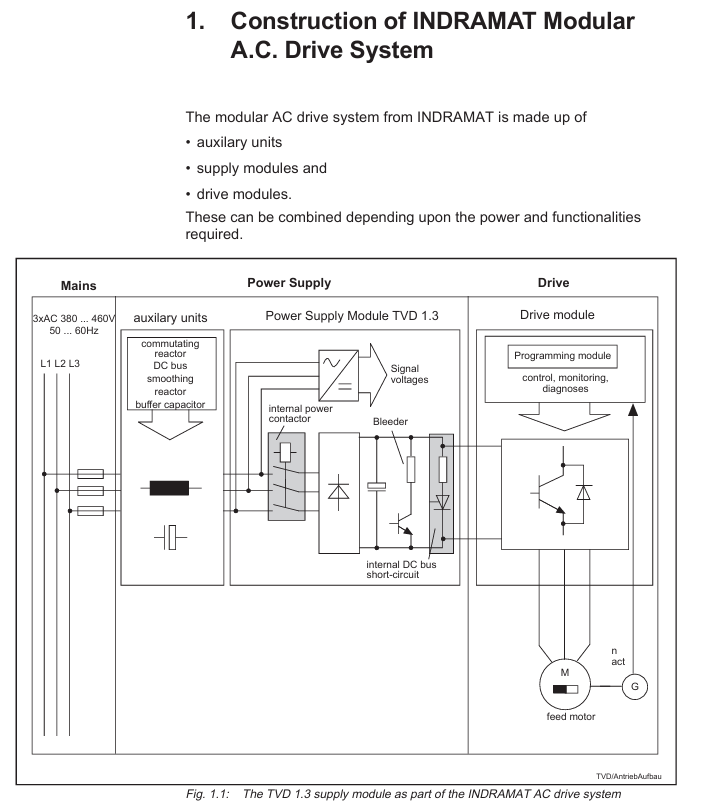 1. Construction of INDRAMAT Modular A.C. Drive System

The modular AC drive system from INDRAMAT is made up of

• auxilary units

• supply modules and

• drive modules.

These can be combined depending upon the power and functionalities required.

Mains

Power Supply

Drive

3xAC 380 ... 460V
50 ... 60Hz

L1 L2 L3

auxilary units

commutating reactor
DC bus smoothing reactor
buffer capacitor

Power Supply Module TVD 1.3

Signal voltages

internal power contactor

Bleeder

internal DC bus short-circuit

Drive module

Programming module

control, monitoring, diagnoses

n
act

M

G

feed motor

TVD/AntriebAufbau

Fig. 1.1: The TVD 1.3 supply module as part of the INDRAMAT AC drive system