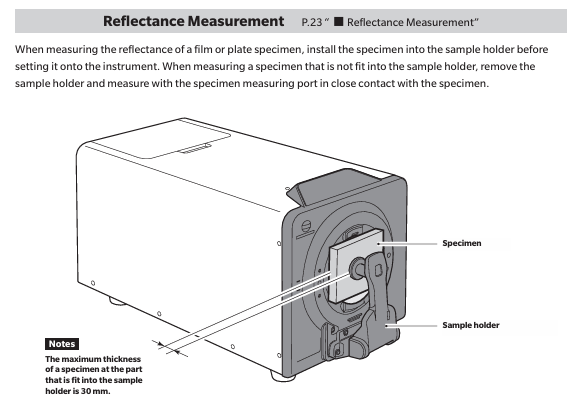 Reflectance Measurement P.23 " ■ Reflectance Measurement"

When measuring the reflectance of a film or plate specimen, install the specimen into the sample holder before setting it onto the instrument. When measuring a specimen that is not fit into the sample holder, remove the sample holder and measure with the specimen measuring port in close contact with the specimen.

Specimen

Sample holder

Notes

The maximum thickness of a specimen at the part that is fit into the sample holder is 30 mm.