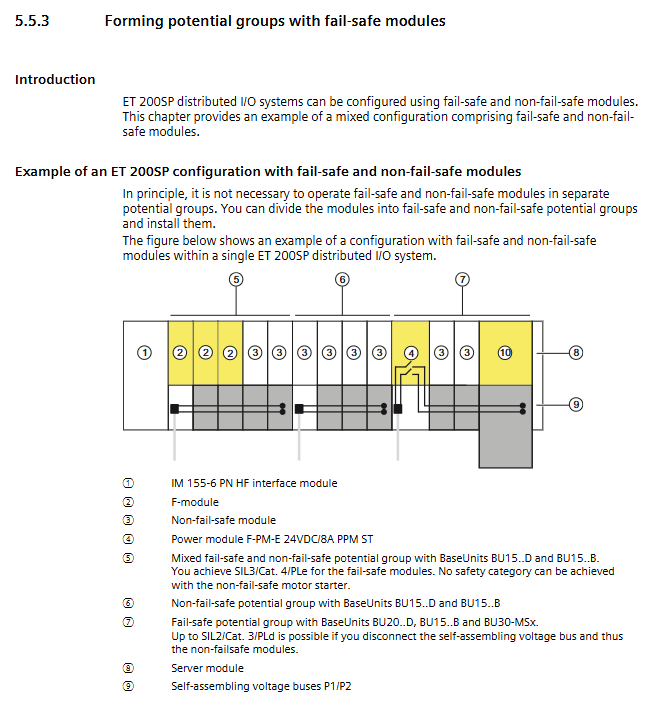 5.5.3 Forming potential groups with fail-safe modules

Introduction

ET 200SP distributed I/O systems can be configured using fail-safe and non-fail-safe modules. This chapter provides an example of a mixed configuration comprising fail-safe and non-fail-safe modules.

Example of an ET 200SP configuration with fail-safe and non-fail-safe modules

In principle, it is not necessary to operate fail-safe and non-fail-safe modules in separate potential groups. You can divide the modules into fail-safe and non-fail-safe potential groups and install them.
The figure below shows an example of a configuration with fail-safe and non-fail-safe modules within a single ET 200SP distributed I/O system.

⑤ ⑥ ⑦

① ② ② ② ③ ③ ③ ③ ③ ③ ④ ③ ③ ⑩ ⑧

⑨

① IM 155-6 PN HF interface module
② F-module
③ Non-fail-safe module
④ Power module F-PM-E 24VDC/8A PPM ST
⑤ Mixed fail-safe and non-fail-safe potential group with BaseUnits BU15..D and BU15..B. You achieve SIL3/Cat. 4/PLe for the fail-safe modules. No safety category can be achieved with the non-fail-safe motor starter.
⑥ Non-fail-safe potential group with BaseUnits BU15..D and BU15..B
⑦ Fail-safe potential group with BaseUnits BU20..D, BU15..B and BU30-MSx. Up to SIL2/Cat. 3/PLd is possible if you disconnect the self-assembling voltage bus and thus the non-failsafe modules.
⑧ Server module
⑨ Self-assembling voltage buses P1/P2