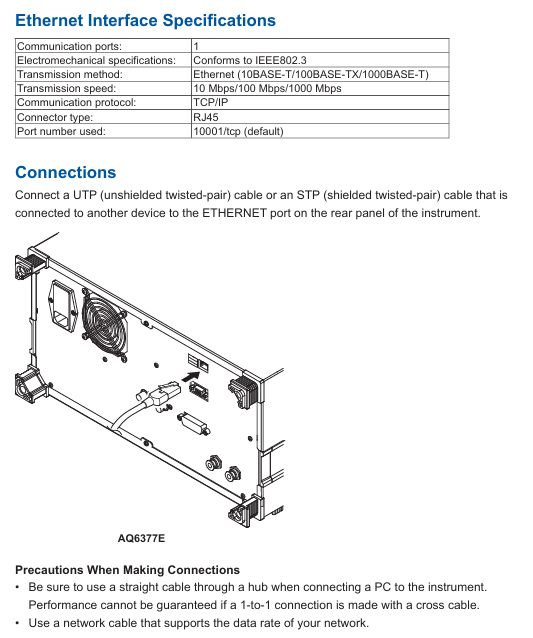 Ethernet Interface Specifications

| Communication ports: | 1 |
|---|---|
| Electromechanical specifications: | Conforms to IEEE802.3 |
| Transmission method: | Ethernet (10BASE-T/100BASE-TX/1000BASE-T) |
| Transmission speed: | 10 Mbps/100 Mbps/1000 Mbps |
| Communication protocol: | TCP/IP |
| Connector type: | RJ45 |
| Port number used: | 10001/tcp (default) |

Connections

Connect a UTP (unshielded twisted-pair) cable or an STP (shielded twisted-pair) cable that is connected to another device to the ETHERNET port on the rear panel of the instrument.

AQ6377E

Precautions When Making Connections
• Be sure to use a straight cable through a hub when connecting a PC to the instrument. Performance cannot be guaranteed if a 1-to-1 connection is made with a cross cable.
• Use a network cable that supports the data rate of your network.