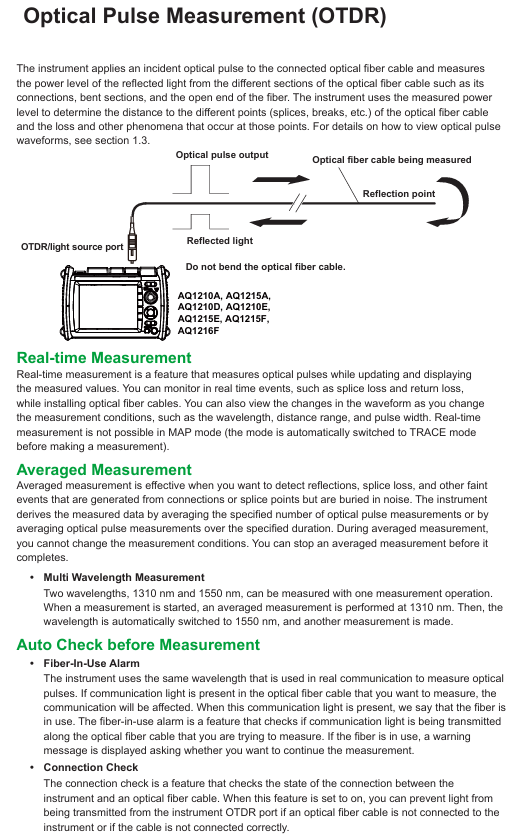 Optical Pulse Measurement (OTDR)

The instrument applies an incident optical pulse to the connected optical fiber cable and measures the power level of the reflected light from the different sections of the optical fiber cable such as its connections, bent sections, and the open end of the fiber. The instrument uses the measured power level to determine the distance to the different points (splices, breaks, etc.) of the optical fiber cable and the loss and other phenomena that occur at those points. For details on how to view optical pulse waveforms, see section 1.3.

Optical pulse output

Optical fiber cable being measured

Reflection point

Reflected light

OTDR/light source port

Do not bend the optical fiber cable.

AQ1210A, AQ1215A, AQ1210D, AQ1210E, AQ1215E, AQ1215F, AQ1216F

Real-time Measurement
Real-time measurement is a feature that measures optical pulses while updating and displaying the measured values. You can monitor in real time events, such as splice loss and return loss, while installing optical fiber cables. You can also view the changes in the waveform as you change the measurement conditions, such as the wavelength, distance range, and pulse width. Real-time measurement is not possible in MAP mode (the mode is automatically switched to TRACE mode before making a measurement).

Averaged Measurement
Averaged measurement is effective when you want to detect reflections, splice loss, and other faint events that are generated from connections or splice points but are buried in noise. The instrument derives the measured data by averaging the specified number of optical pulse measurements or by averaging optical pulse measurements over the specified duration. During averaged measurement, you cannot change the measurement conditions. You can stop an averaged measurement before it completes.

• Multi Wavelength Measurement
Two wavelengths, 1310 nm and 1550 nm, can be measured with one measurement operation. When a measurement is started, an averaged measurement is performed at 1310 nm. Then, the wavelength is automatically switched to 1550 nm, and another measurement is made.

Auto Check before Measurement
• Fiber-In-Use Alarm
The instrument uses the same wavelength that is used in real communication to measure optical pulses. If communication light is present in the optical fiber cable that you want to measure, the communication will be affected. When this communication light is present, we say that the fiber is in use. The fiber-in-use alarm is a feature that checks if communication light is being transmitted along the optical fiber cable that you are trying to measure. If the fiber is in use, a warning message is displayed asking whether you want to continue the measurement.

• Connection Check
The connection check is a feature that checks the state of the connection between the instrument and an optical fiber cable. When this feature is set to on, you can prevent light from being transmitted from the instrument OTDR port if an optical fiber cable is not connected to the instrument or if the cable is not connected correctly.