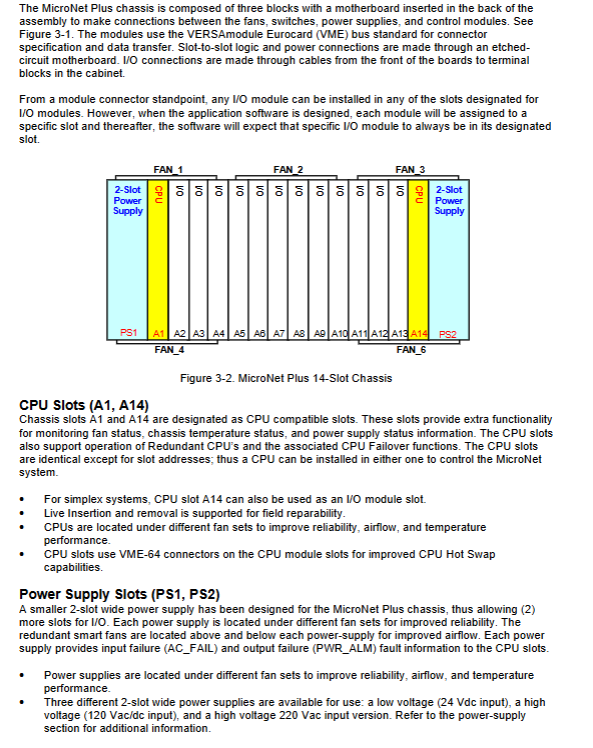 The MicroNet Plus chassis is composed of three blocks with a motherboard inserted in the back of the assembly to make connections between the fans, switches, power supplies, and control modules. See Figure 3-1. The modules use the VERSAmodule Eurocard (VME) bus standard for connector specification and data transfer. Slot-to-slot logic and power connections are made through an etched-circuit motherboard. I/O connections are made through cables from the front of the boards to terminal blocks in the cabinet.

From a module connector standpoint, any I/O module can be installed in any of the slots designated for I/O modules. However, when the application software is designed, each module will be assigned to a specific slot and thereafter, the software will expect that specific I/O module to always be in its designated slot.

FAN_1 FAN_2 FAN_3

2-Slot Power Supply CPU I/O I/O I/O I/O I/O I/O I/O I/O I/O I/O I/O I/O CPU 2-Slot Power Supply

PS1 A1 A2 A3 A4 A5 A6 A7 A8 A9 A10 A11 A12 A13 A14 PS2

FAN_4 FAN_6

Figure 3-2. MicroNet Plus 14-Slot Chassis

CPU Slots (A1, A14)
Chassis slots A1 and A14 are designated as CPU compatible slots. These slots provide extra functionality for monitoring fan status, chassis temperature status, and power supply status information. The CPU slots also support operation of Redundant CPU's and the associated CPU Failover functions. The CPU slots are identical except for slot addresses; thus a CPU can be installed in either one to control the MicroNet system.

• For simplex systems, CPU slot A14 can also be used as an I/O module slot.
• Live Insertion and removal is supported for field reparability.
• CPUs are located under different fan sets to improve reliability, airflow, and temperature performance.
• CPU slots use VME-64 connectors on the CPU module slots for improved CPU Hot Swap capabilities.

Power Supply Slots (PS1, PS2)
A smaller 2-slot wide power supply has been designed for the MicroNet Plus chassis, thus allowing (2) more slots for I/O. Each power supply is located under different fan sets for improved reliability. The redundant smart fans are located above and below each power-supply for improved airflow. Each power supply provides input failure (AC_FAIL) and output failure (PWR_ALM) fault information to the CPU slots.

• Power supplies are located under different fan sets to improve reliability, airflow, and temperature performance.
• Three different 2-slot wide power supplies are available for use: a low voltage (24 Vdc input), a high voltage (120 Vac/dc input), and a high voltage 220 Vac input version. Refer to the power-supply section for additional information.