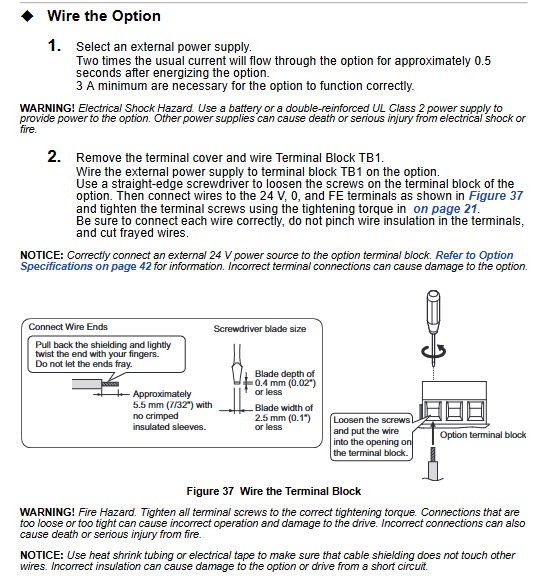 ◆ Wire the Option

1. Select an external power supply.
Two times the usual current will flow through the option for approximately 0.5 seconds after energizing the option.
3 A minimum are necessary for the option to function correctly.

WARNING! Electrical Shock Hazard. Use a battery or a double-reinforced UL Class 2 power supply to provide power to the option. Other power supplies can cause death or serious injury from electrical shock or fire.

2. Remove the terminal cover and wire Terminal Block TB1.
Wire the external power supply to terminal block TB1 on the option.
Use a straight-edge screwdriver to loosen the screws on the terminal block of the option. Then connect wires to the 24 V, 0, and FE terminals as shown in Figure 37 and tighten the terminal screws using the tightening torque in on page 21.
Be sure to connect each wire correctly, do not pinch wire insulation in the terminals, and cut frayed wires.

NOTICE: Correctly connect an external 24 V power source to the option terminal block. Refer to Option Specifications on page 42 for information. Incorrect terminal connections can cause damage to the option.

Connect Wire Ends

Pull back the shielding and lightly twist the end with your fingers. Do not let the ends fray.

Approximately 5.5 mm (7/32") with no crimped insulated sleeves.

Screwdriver blade size

Blade depth of 0.4 mm (0.02") or less

Blade width of 2.5 mm (0.1") or less

Loosen the screws and put the wire into the opening on the terminal block.

Option terminal block

Figure 37 Wire the Terminal Block

WARNING! Fire Hazard. Tighten all terminal screws to the correct tightening torque. Connections that are too loose or too tight can cause incorrect operation and damage to the drive. Incorrect connections can also cause death or serious injury from fire.

NOTICE: Use heat shrink tubing or electrical tape to make sure that cable shielding does not touch other wires. Incorrect insulation can cause damage to the option or drive from a short circuit.