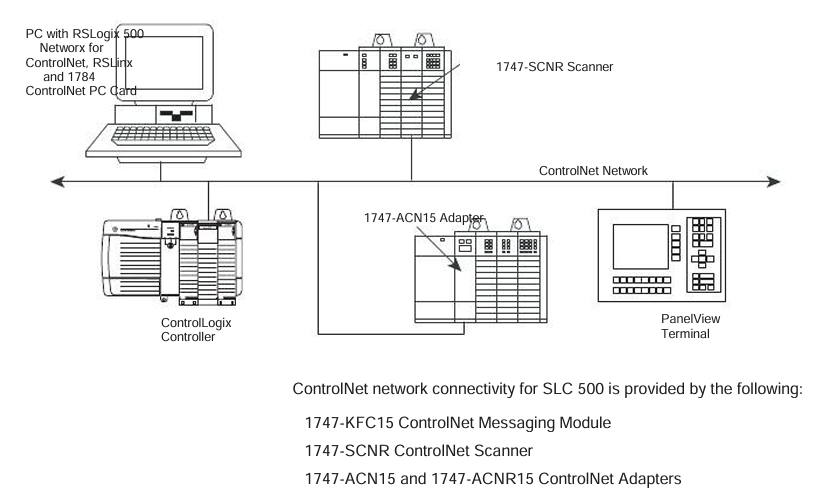 PC with RSLogix 500 Networx for ControlNet, RSLinx and 1784 ControlNet PC Card

1747-SCNR Scanner

ControlNet Network

1747-ACN15 Adapter

ControlLogix Controller

PanelView Terminal

ControlNet network connectivity for SLC 500 is provided by the following:

1747-KFC15 ControlNet Messaging Module

1747-SCNR ControlNet Scanner

1747-ACN15 and 1747-ACNR15 ControlNet Adapters