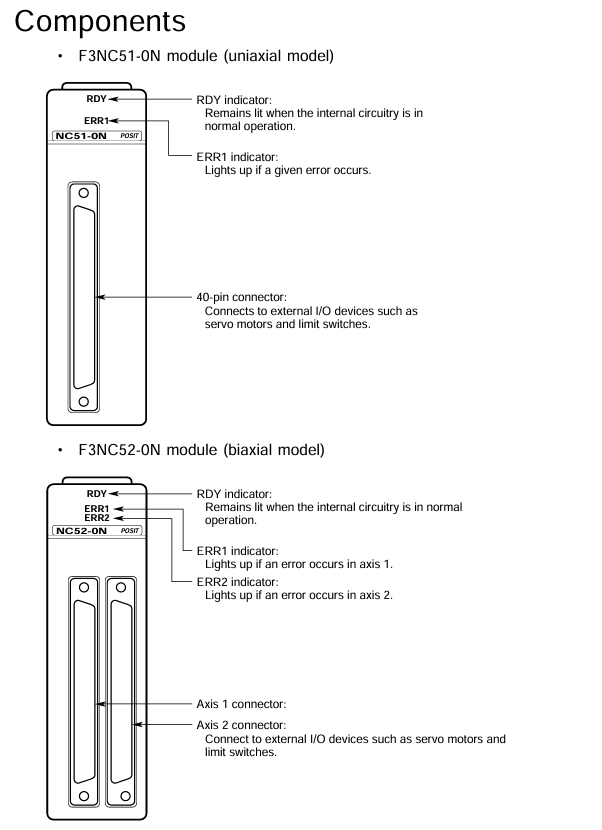 Components

• F3NC51-0N module (uniaxial model)

RDY
ERR1
NC51-0N POSIT

RDY indicator:
Remains lit when the internal circuitry is in normal operation.

ERR1 indicator:
Lights up if a given error occurs.

40-pin connector:
Connects to external I/O devices such as servo motors and limit switches.

• F3NC52-0N module (biaxial model)

RDY
ERR1
ERR2
NC52-0N POSIT

RDY indicator:
Remains lit when the internal circuitry is in normal operation.

ERR1 indicator:
Lights up if an error occurs in axis 1.

ERR2 indicator:
Lights up if an error occurs in axis 2.

Axis 1 connector:

Axis 2 connector:
Connect to external I/O devices such as servo motors and limit switches.