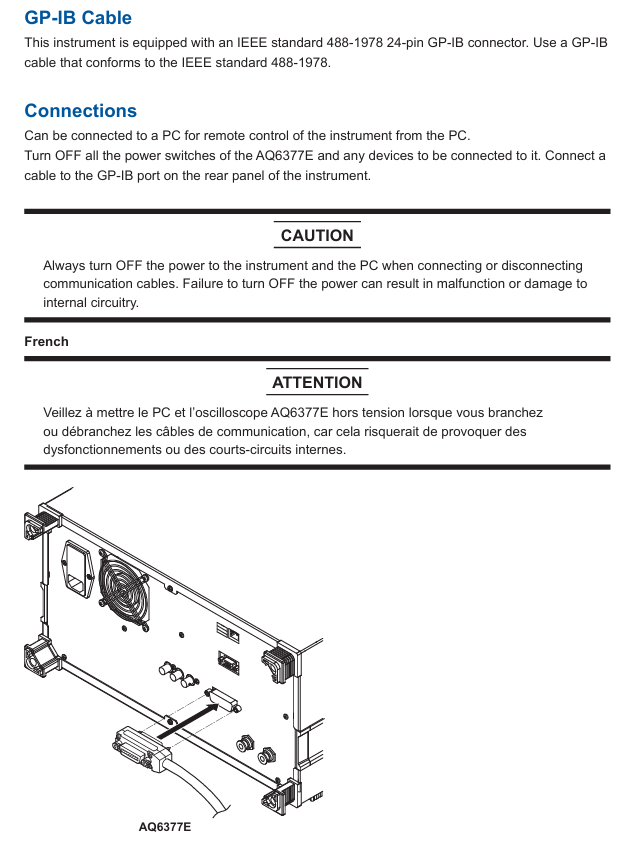 GP-IB Cable

This instrument is equipped with an IEEE standard 488-1978 24-pin GP-IB connector. Use a GP-IB cable that conforms to the IEEE standard 488-1978.

Connections

Can be connected to a PC for remote control of the instrument from the PC.
Turn OFF all the power switches of the AQ6377E and any devices to be connected to it. Connect a cable to the GP-IB port on the rear panel of the instrument.

CAUTION

Always turn OFF the power to the instrument and the PC when connecting or disconnecting communication cables. Failure to turn OFF the power can result in malfunction or damage to internal circuitry.

French

ATTENTION

Veillez à mettre le PC et l'oscilloscope AQ6377E hors tension lorsque vous branchez ou débranchez les câbles de communication, car cela risquerait de provoquer des dysfonctionnements ou des courts-circuits internes.

AQ6377E