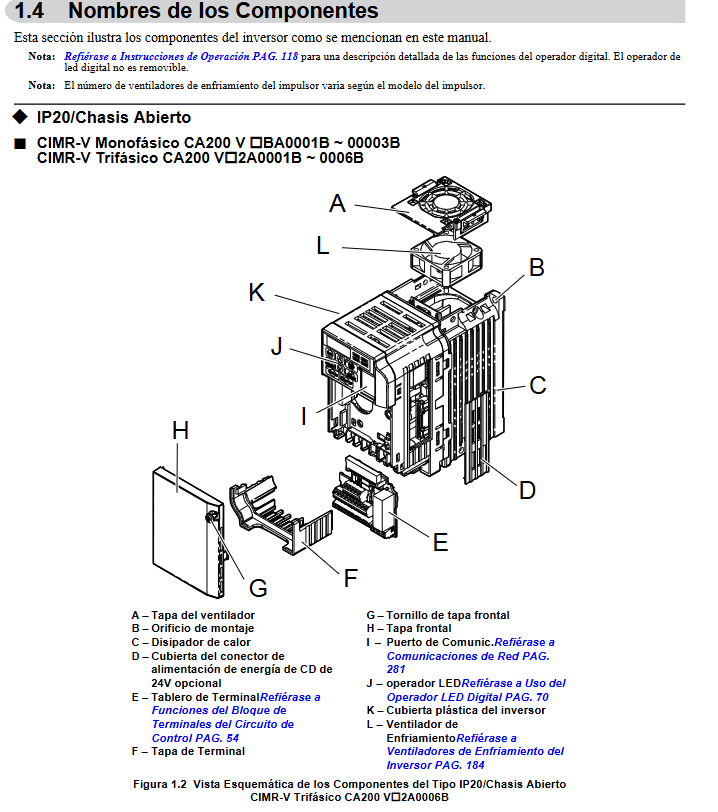 1.4 Nombres de los Componentes

Esta sección ilustra los componentes del inversor como se mencionan en este manual.

Nota: Refiérase a Instrucciones de Operación PAG. 118 para una descripción detallada de las funciones del operador digital. El operador de led digital no es removible.

Nota: El número de ventiladores de enfriamiento del impulsor varía según el modelo del impulsor.

◆ IP20/Chasis Abierto

■ CIMR-V Monofásico CA200 V □BA0001B ~ 00003B
CIMR-V Trifásico CA200 V□2A0001B ~ 0006B

A
L
B
K
J
C
I
H
D
E
G
F

A – Tapa del ventilador
B – Orificio de montaje
C – Disipador de calor
D – Cubierta del conector de alimentación de energía de CD de 24V opcional
E – Tablero de TerminalRefiérase a Funciones del Bloque de Terminales del Circuito de Control PAG. 54
F – Tapa de Terminal

G – Tornillo de tapa frontal
H – Tapa frontal
I – Puerto de Comunic.Refiérase a Comunicaciones de Red PAG. 281
J – operador LEDRefiérase a Uso del Operador LED Digital PAG. 70
K – Cubierta plástica del inversor
L – Ventilador de EnfriamientoRefiérase a Ventiladores de Enfriamiento del Inversor PAG. 184

Figura 1.2 Vista Esquemática de los Componentes del Tipo IP20/Chasis Abierto
CIMR-V Trifásico CA200 V□2A0006B