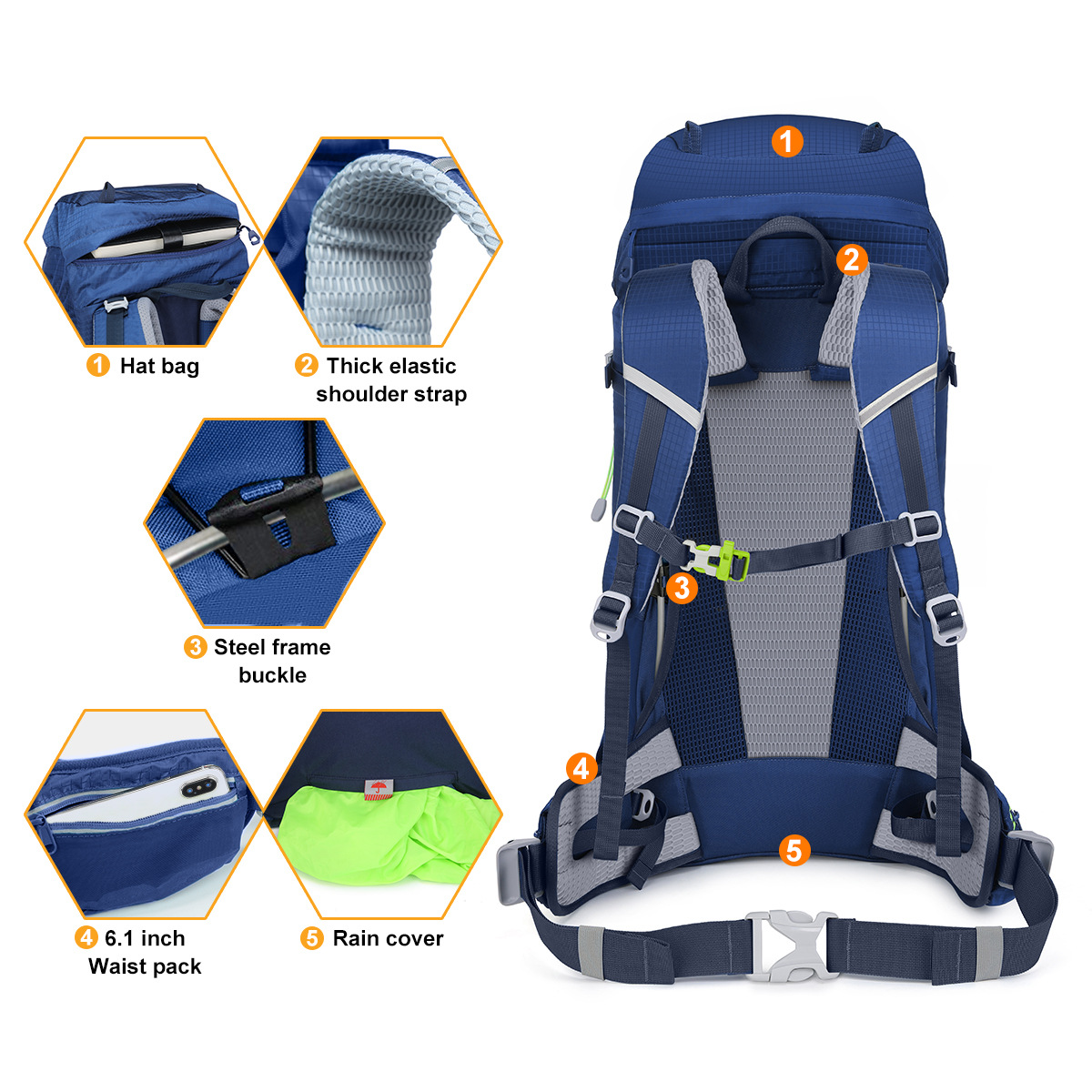 1 Hat bag

2 Thick elastic shoulder strap

3 Steel frame buckle

4 6.1 inch Waist pack

5 Rain cover

1

2

3

4

5