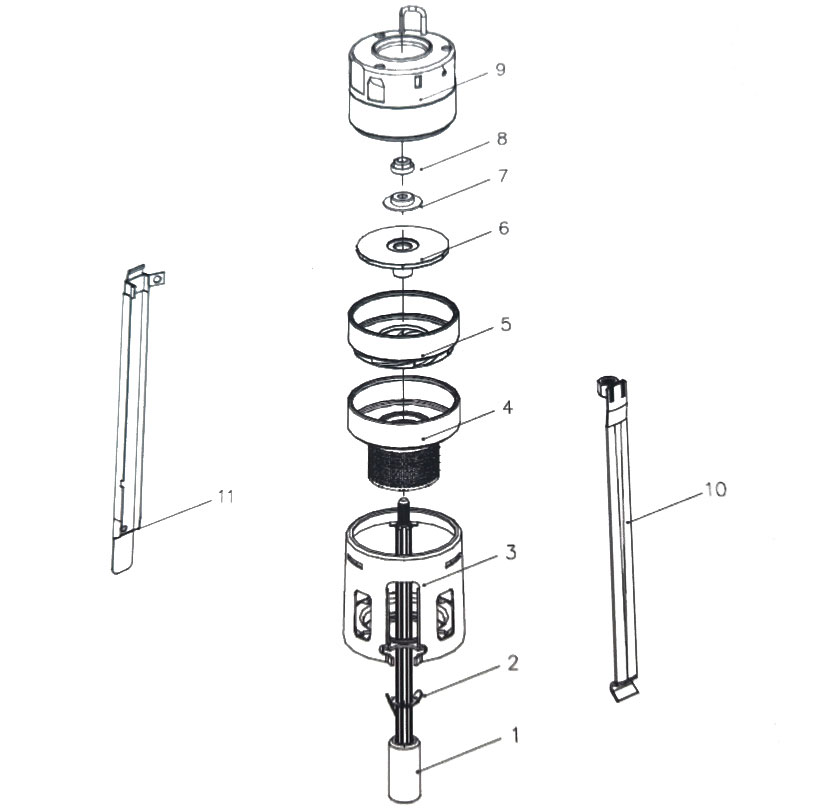 9
8
7
6
5
4
11
10
3
2
1