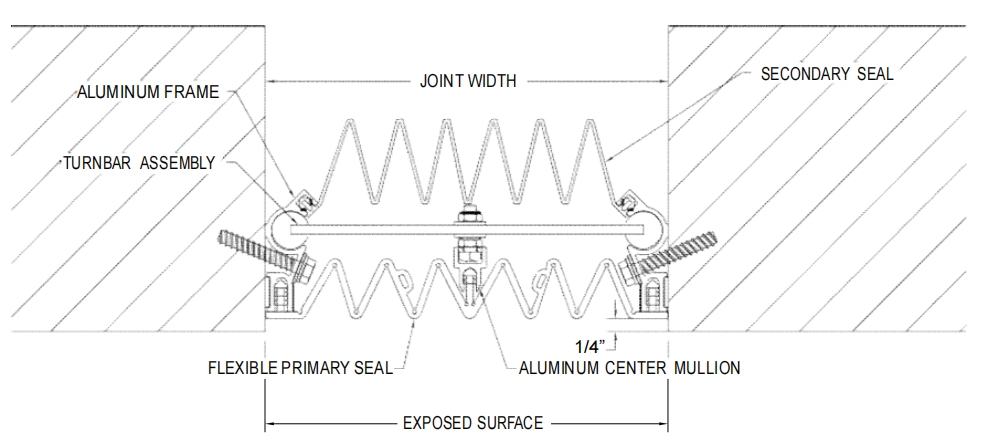 JOINT WIDTH
SECONDARY SEAL
ALUMINUM FRAME
TURNBAR ASSEMBLY
1/4"
FLEXIBLE PRIMARY SEAL
ALUMINUM CENTER MULLION
EXPOSED SURFACE