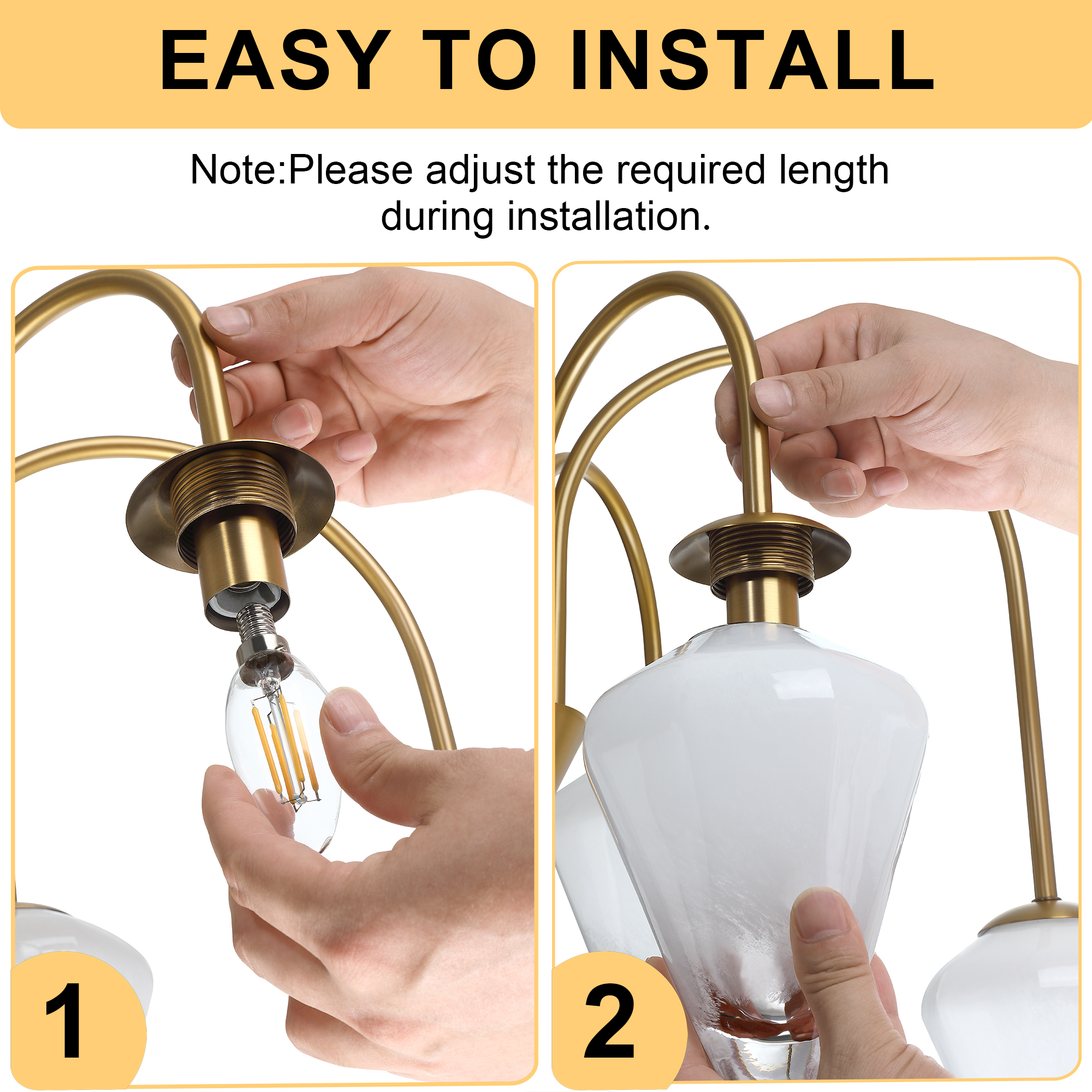 EASY TO INSTALL

Note:Please adjust the required length during installation.

1

2