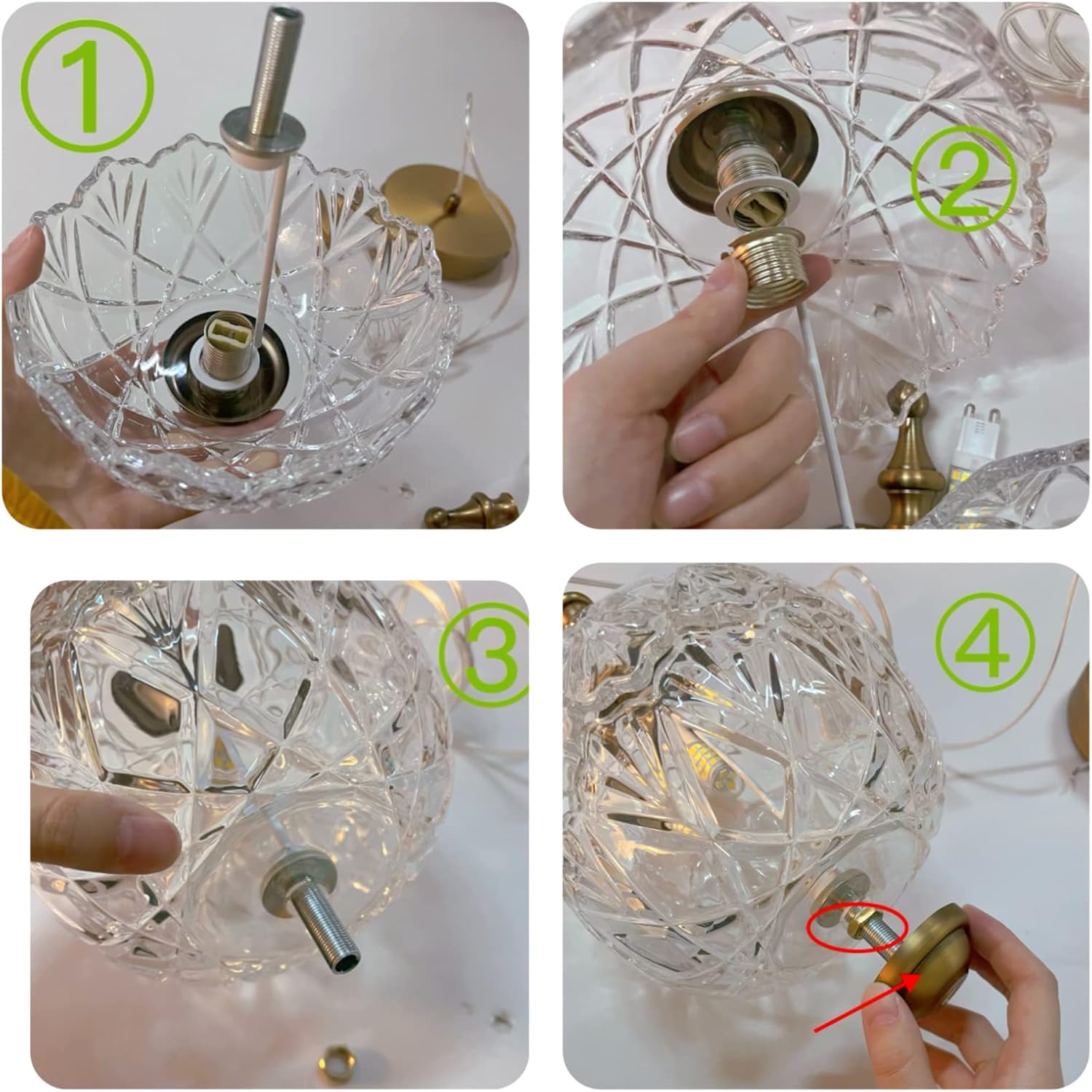 ①

②

③

④