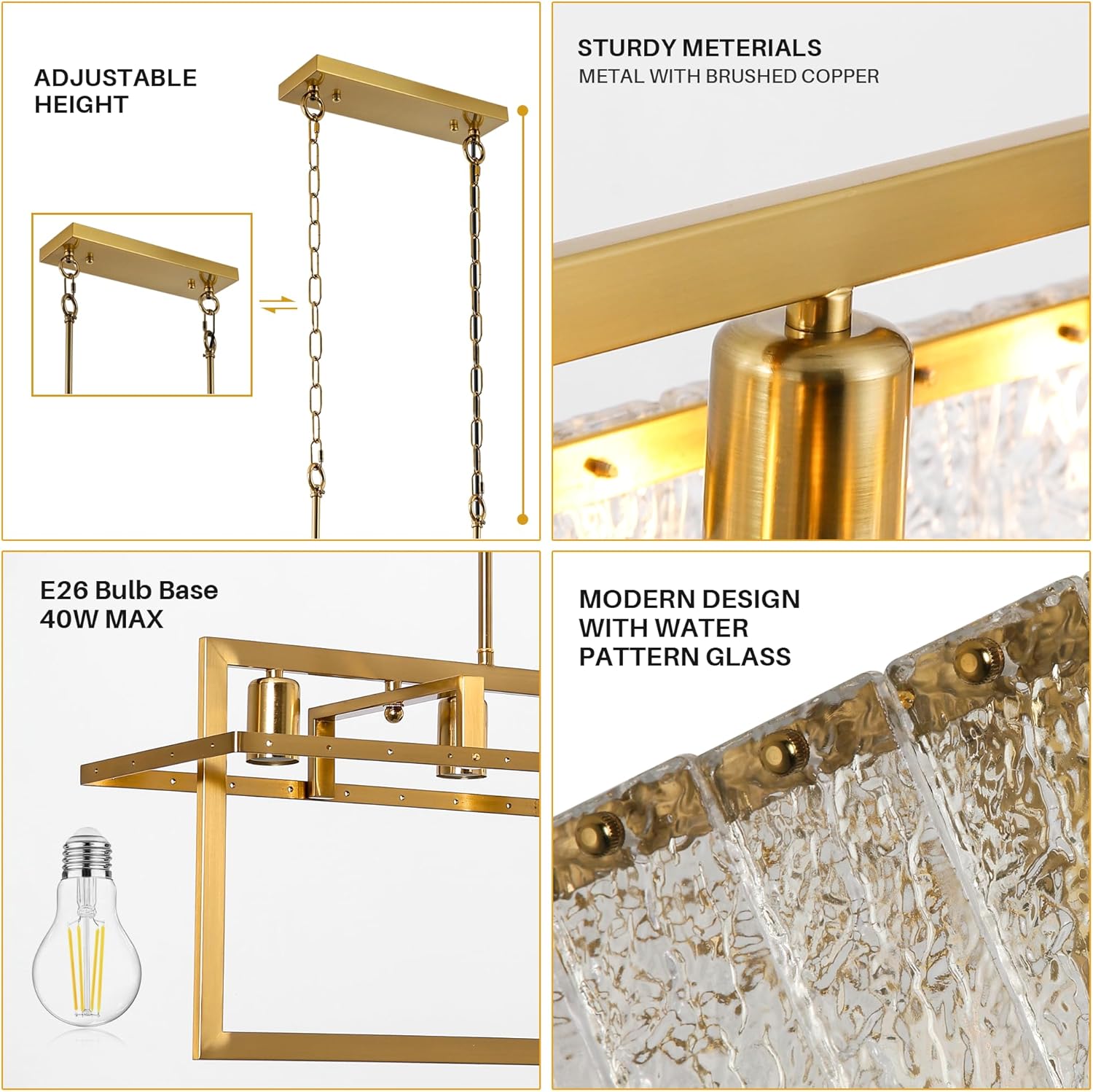 ADJUSTABLE HEIGHT

STURDY METERIALS
METAL WITH BRUSHED COPPER

E26 Bulb Base
40W MAX

MODERN DESIGN WITH WATER PATTERN GLASS