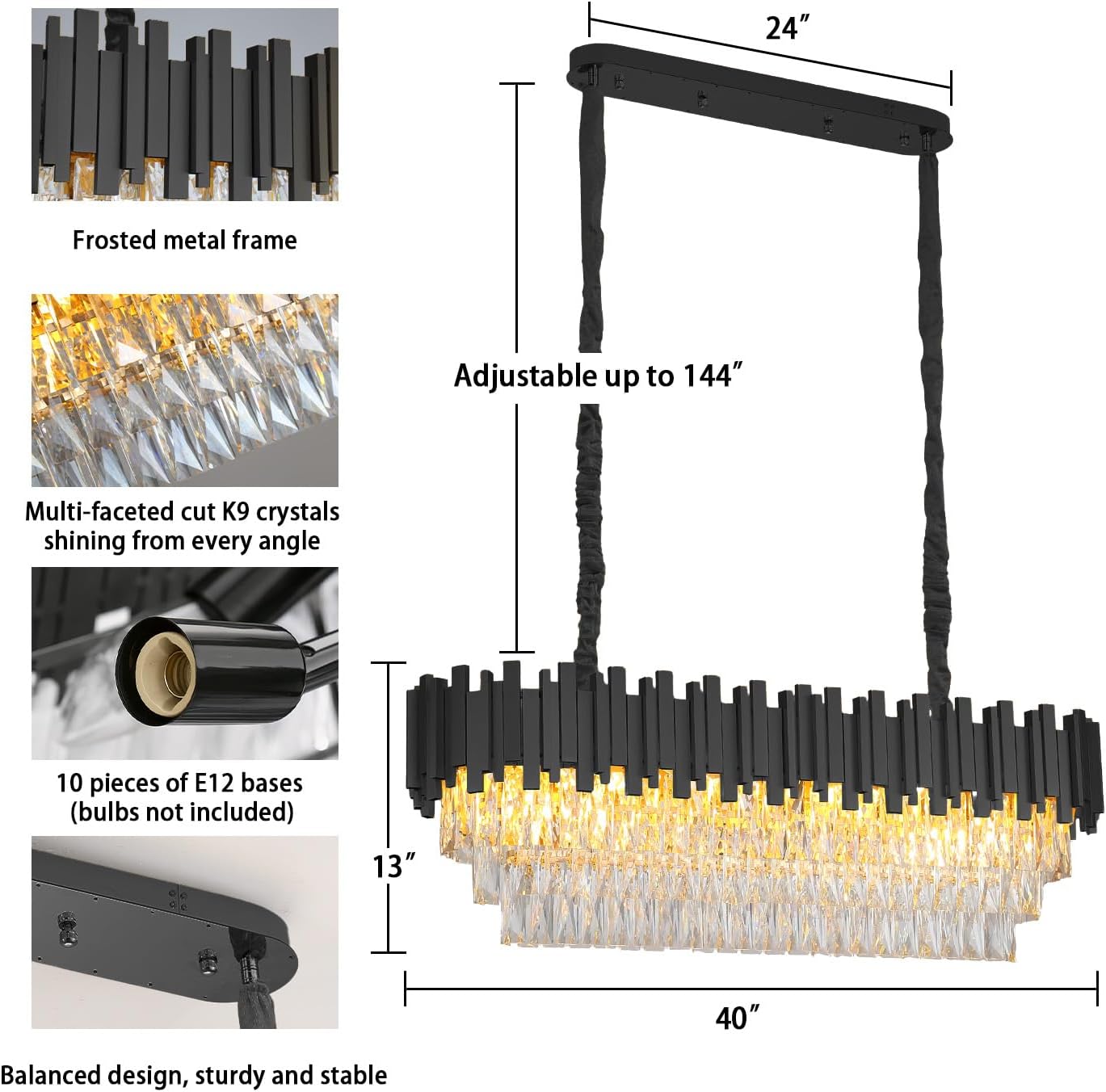 Frosted metal frame

Multi-faceted cut K9 crystals shining from every angle

10 pieces of E12 bases (bulbs not included)

Balanced design, sturdy and stable

24″

Adjustable up to 144″

13″

40″