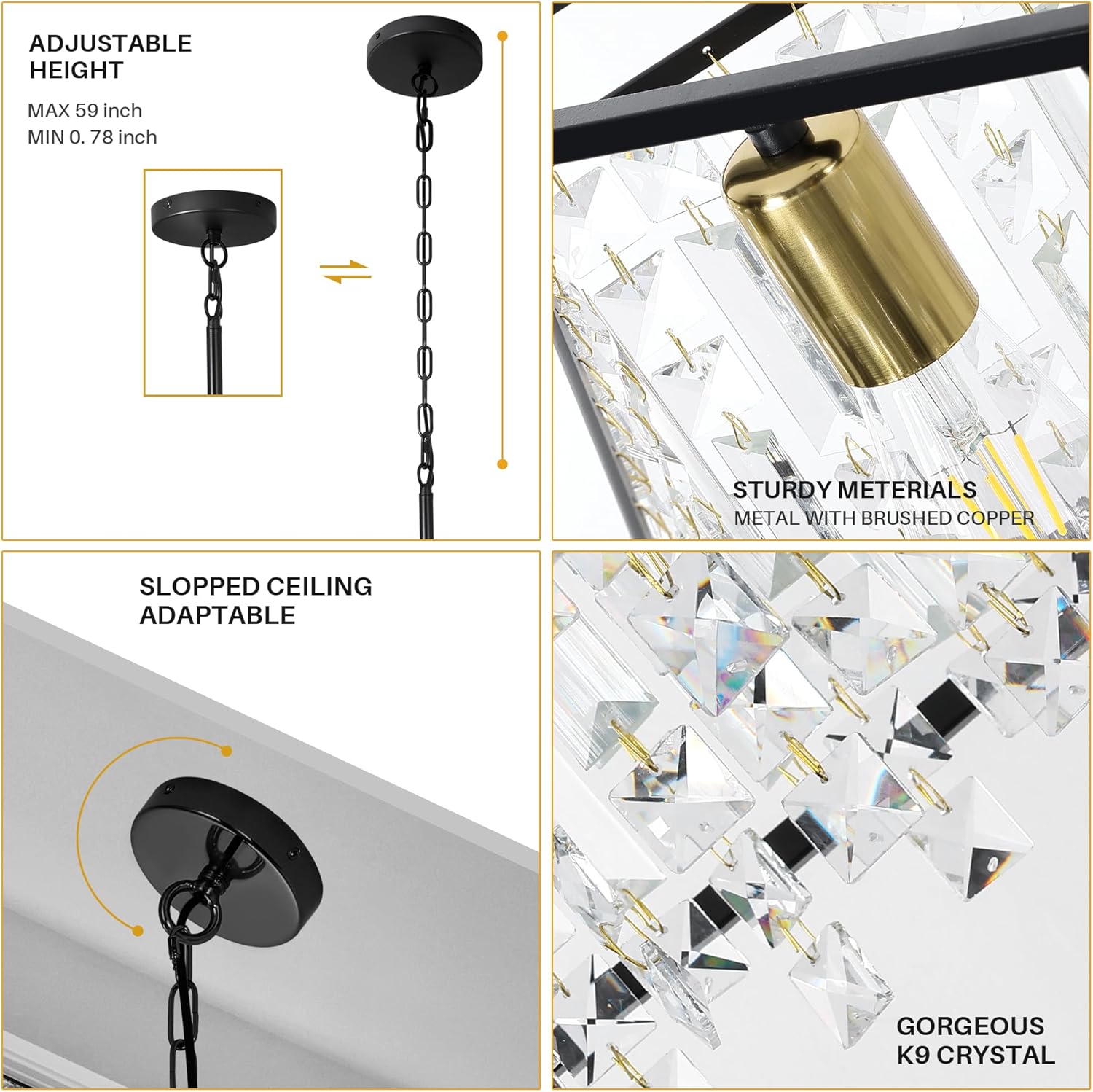 ADJUSTABLE HEIGHT

MAX 59 inch
MIN 0. 78 inch

STURDY METERIALS
METAL WITH BRUSHED COPPER

SLOPPED CEILING ADAPTABLE

GORGEOUS K9 CRYSTAL