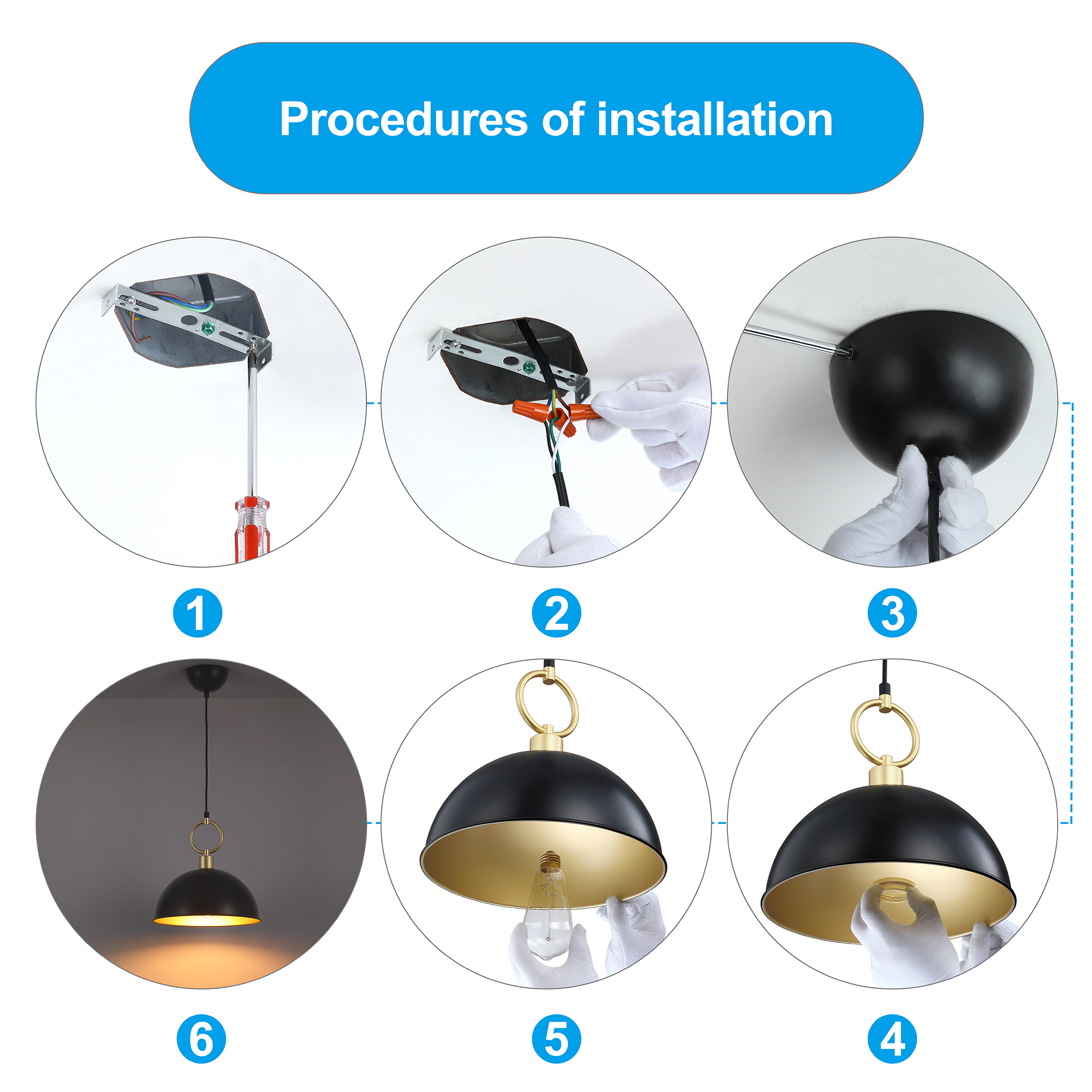 Procedures of installation

1

2

3

6

5

4