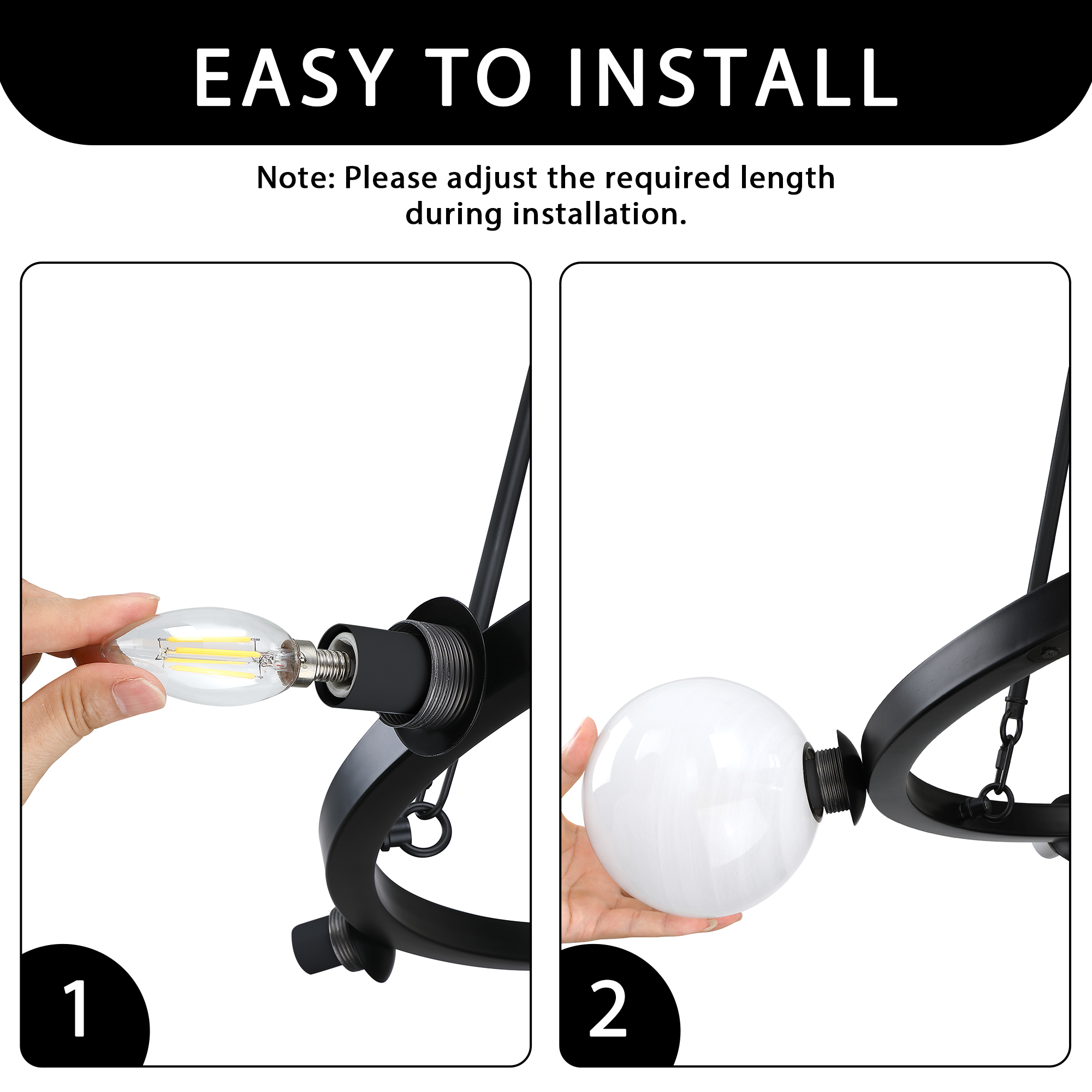 EASY TO INSTALL

Note: Please adjust the required length during installation.

1

2