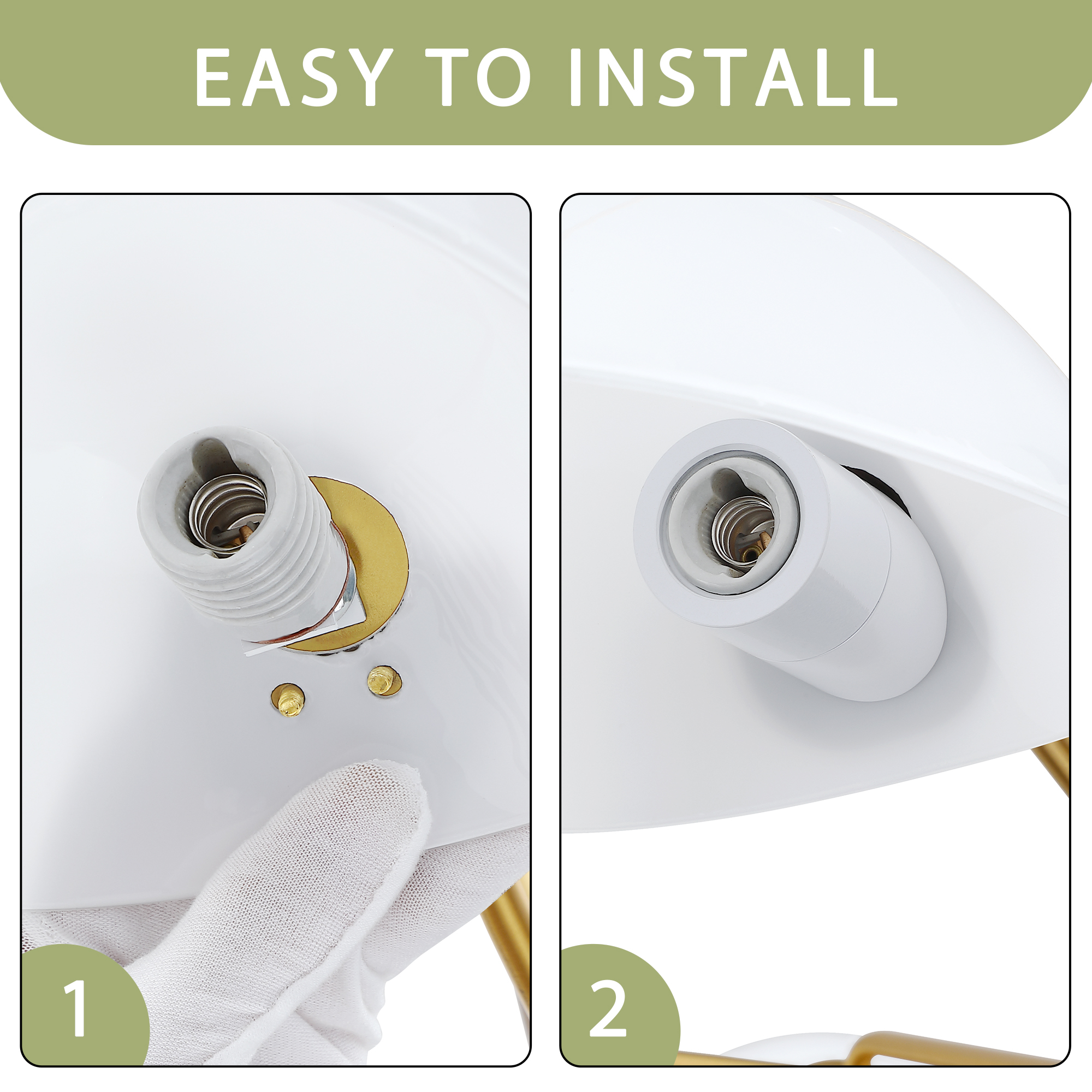 EASY TO INSTALL

1

2