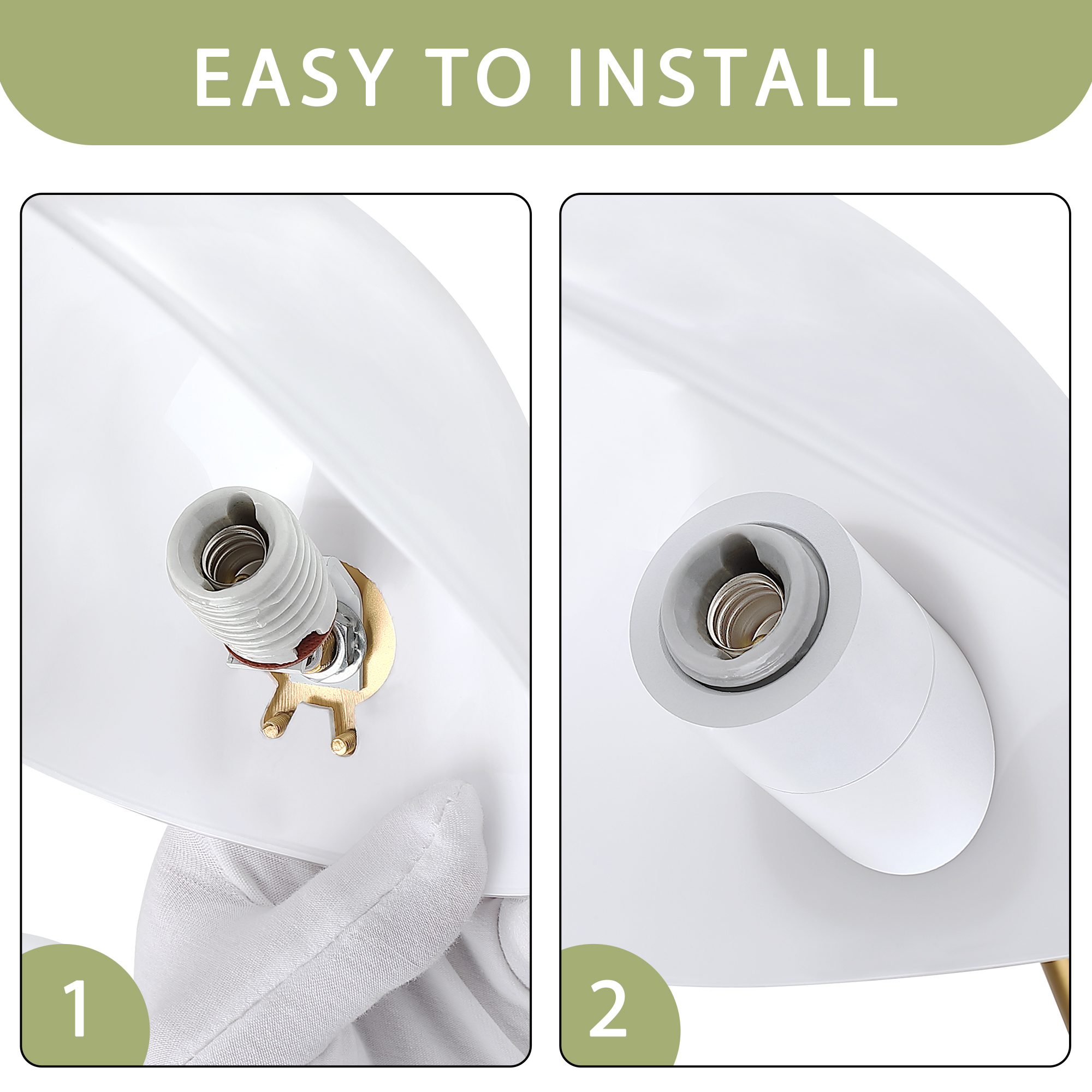 EASY TO INSTALL

1

2