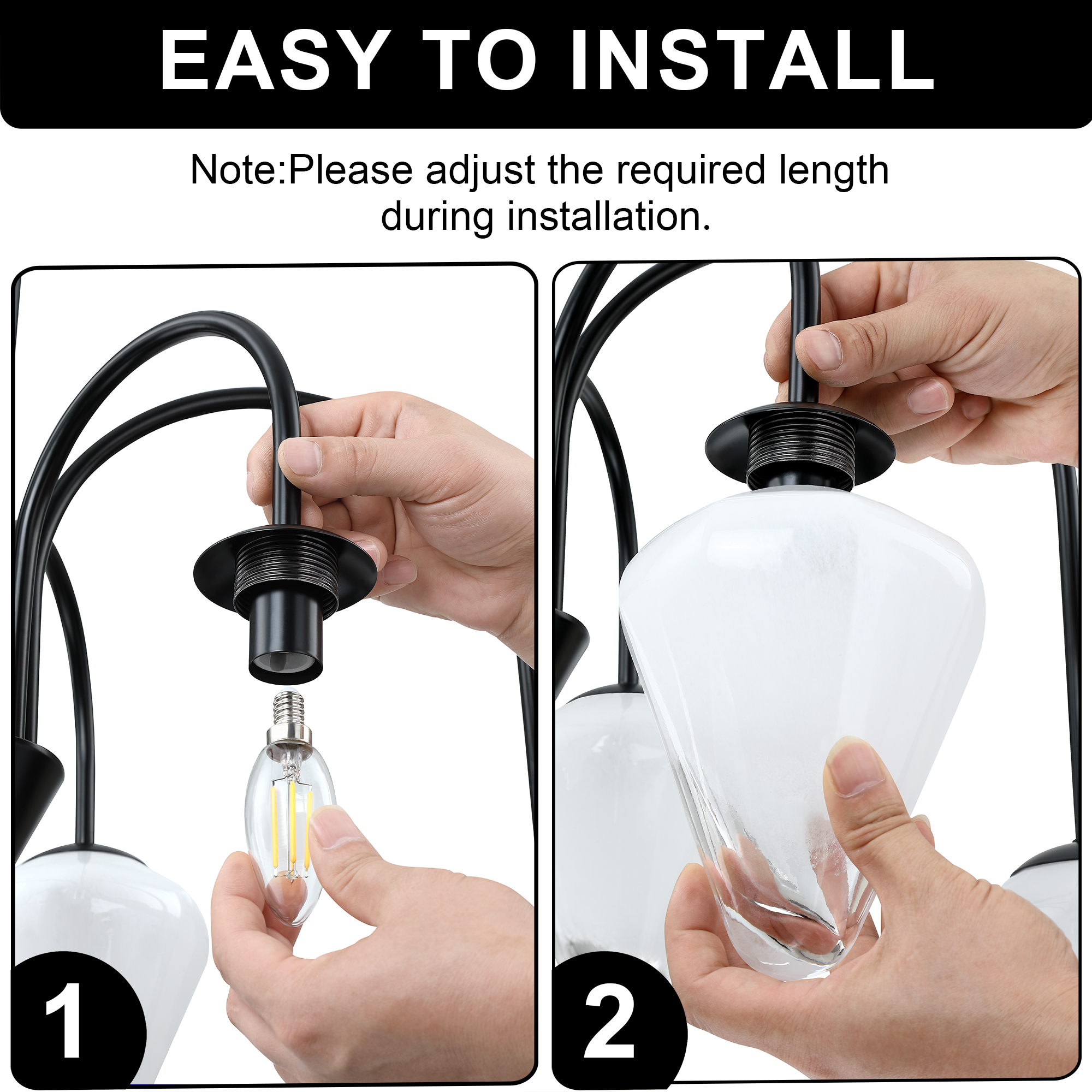 EASY TO INSTALL

Note:Please adjust the required length during installation.

1

2