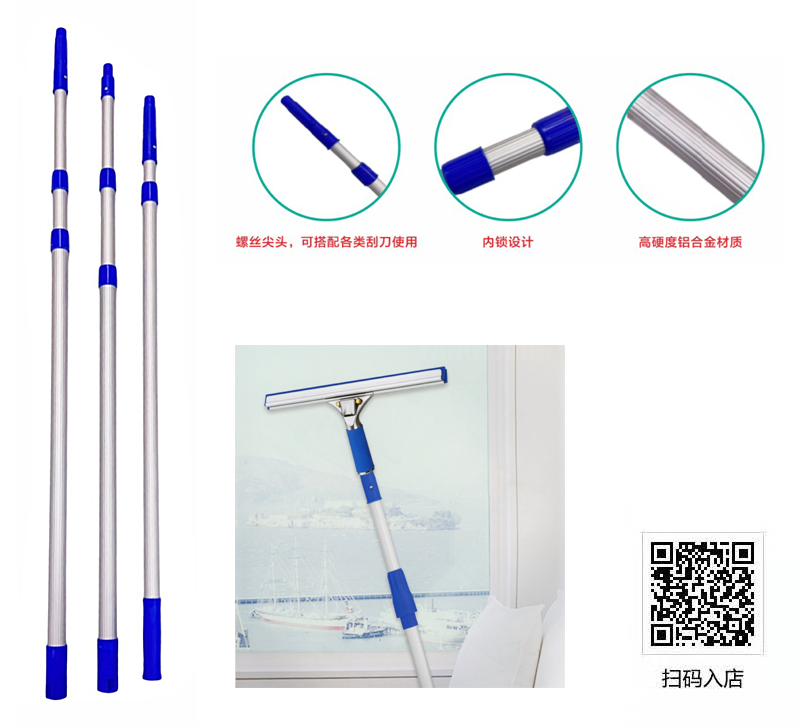 螺丝尖头，可搭配各类刮刀使用

内锁设计

高硬度铝合金材质

扫码入店