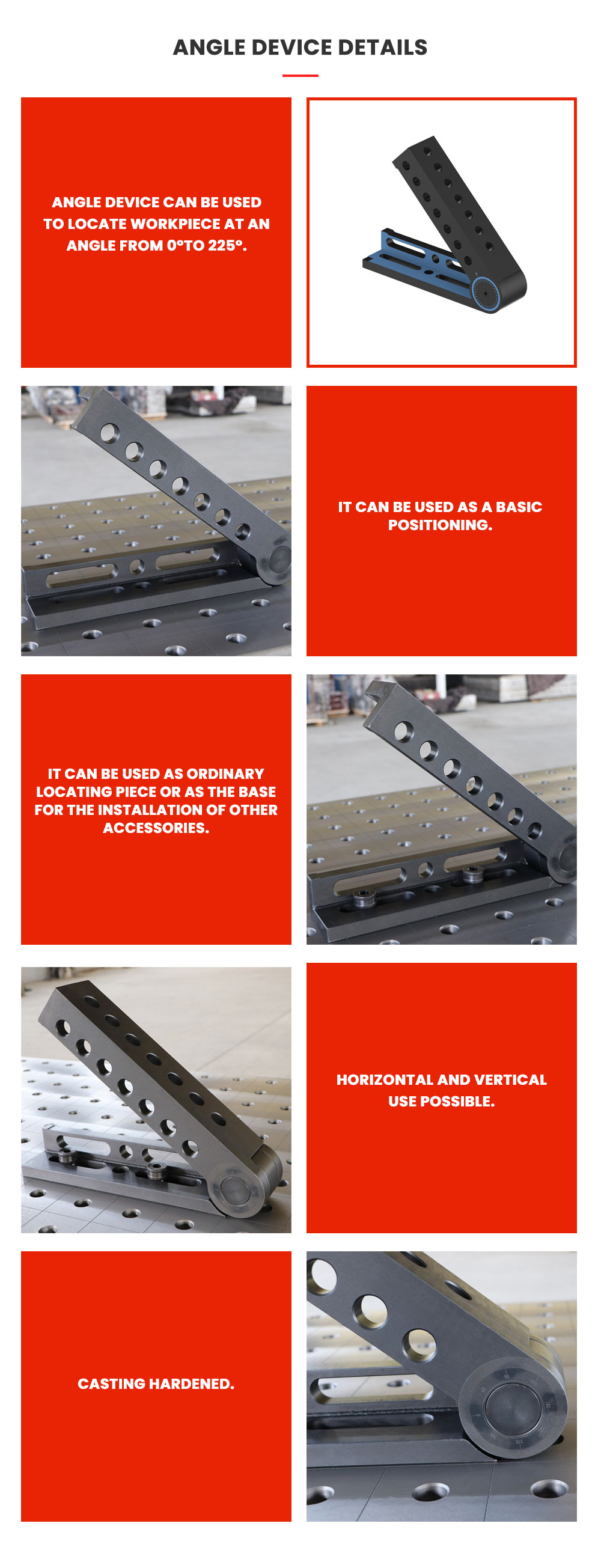 ANGLE DEVICE DETAILS

ANGLE DEVICE CAN BE USED TO LOCATE WORKPIECE AT AN ANGLE FROM 0°TO 225°.

IT CAN BE USED AS A BASIC POSITIONING.

IT CAN BE USED AS ORDINARY LOCATING PIECE OR AS THE BASE FOR THE INSTALLATION OF OTHER ACCESSORIES.

HORIZONTAL AND VERTICAL USE POSSIBLE.

CASTING HARDENED.