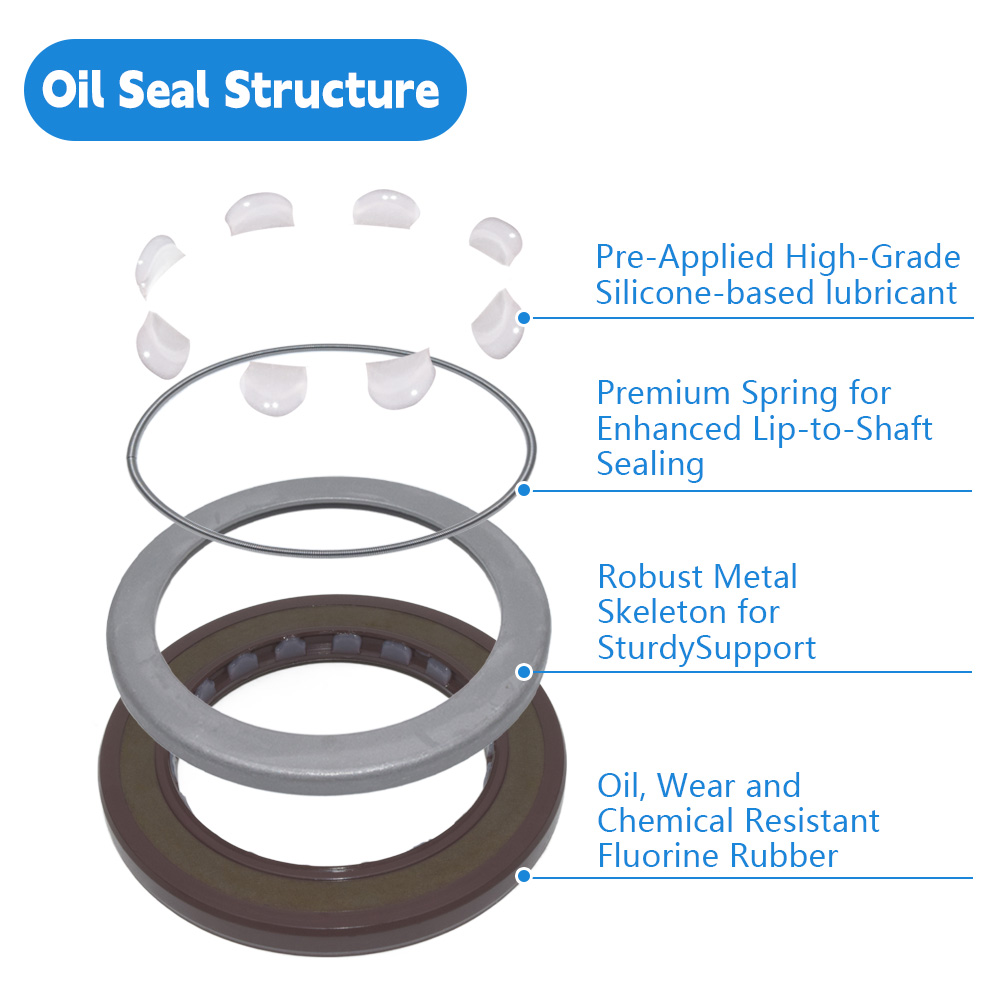 Oil Seal Structure

Pre-Applied High-Grade Silicone-based lubricant

Premium Spring for Enhanced Lip-to-Shaft Sealing

Robust Metal Skeleton for SturdySupport

Oil, Wear and Chemical Resistant Fluorine Rubber