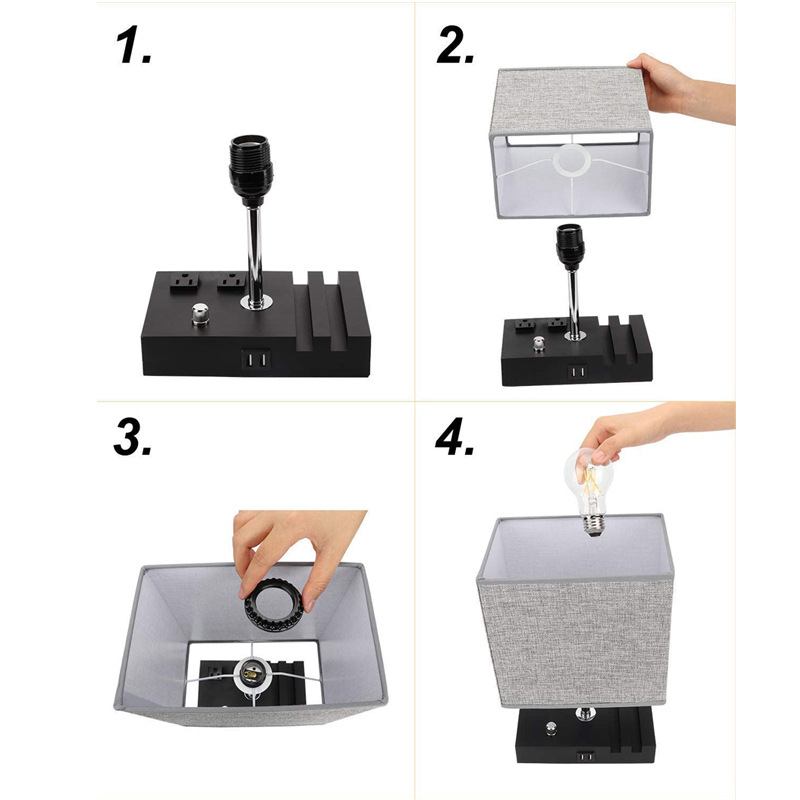 1.

2.

3.

4.