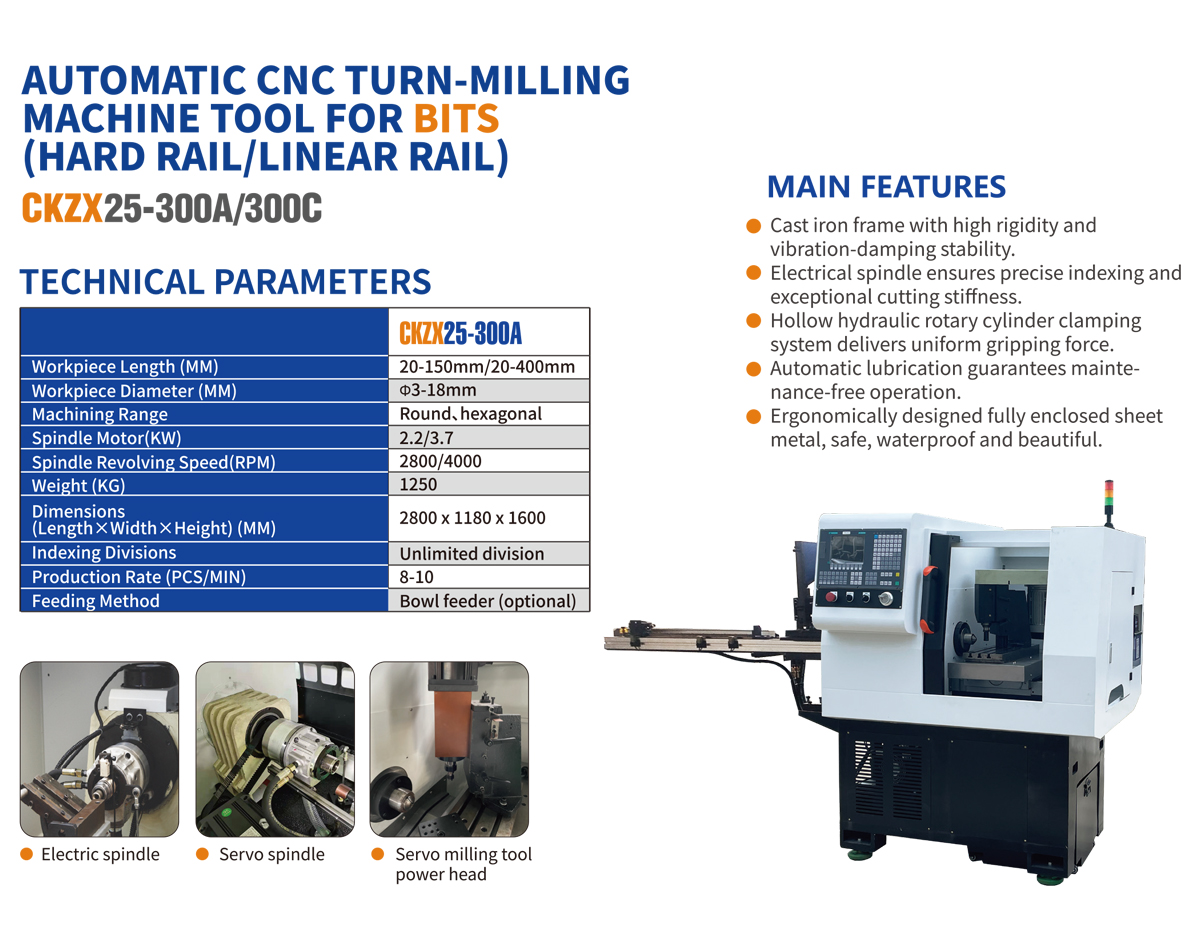 AUTOMATIC CNC TURN-MILLING MACHINE TOOL FOR BITS (HARD RAIL/LINEAR RAIL)

CKZX25-300A/300C

TECHNICAL PARAMETERS

| | CKZX25-300A |
|---|---|
| Workpiece Length (MM) | 20-150mm/20-400mm |
| Workpiece Diameter (MM) | Φ3-18mm |
| Machining Range | Round、hexagonal |
| Spindle Motor(KW) | 2.2/3.7 |
| Spindle Revolving Speed(RPM) | 2800/4000 |
| Weight (KG) | 1250 |
| Dimensions (Length×Width×Height) (MM) | 2800 x 1180 x 1600 |
| Indexing Divisions | Unlimited division |
| Production Rate (PCS/MIN) | 8-10 |
| Feeding Method | Bowl feeder (optional) |

Electric spindle

Servo spindle

Servo milling tool power head

MAIN FEATURES

Cast iron frame with high rigidity and vibration-damping stability.

Electrical spindle ensures precise indexing and exceptional cutting stiffness.

Hollow hydraulic rotary cylinder clamping system delivers uniform gripping force.

Automatic lubrication guarantees maintenance-free operation.

Ergonomically designed fully enclosed sheet metal, safe, waterproof and beautiful.