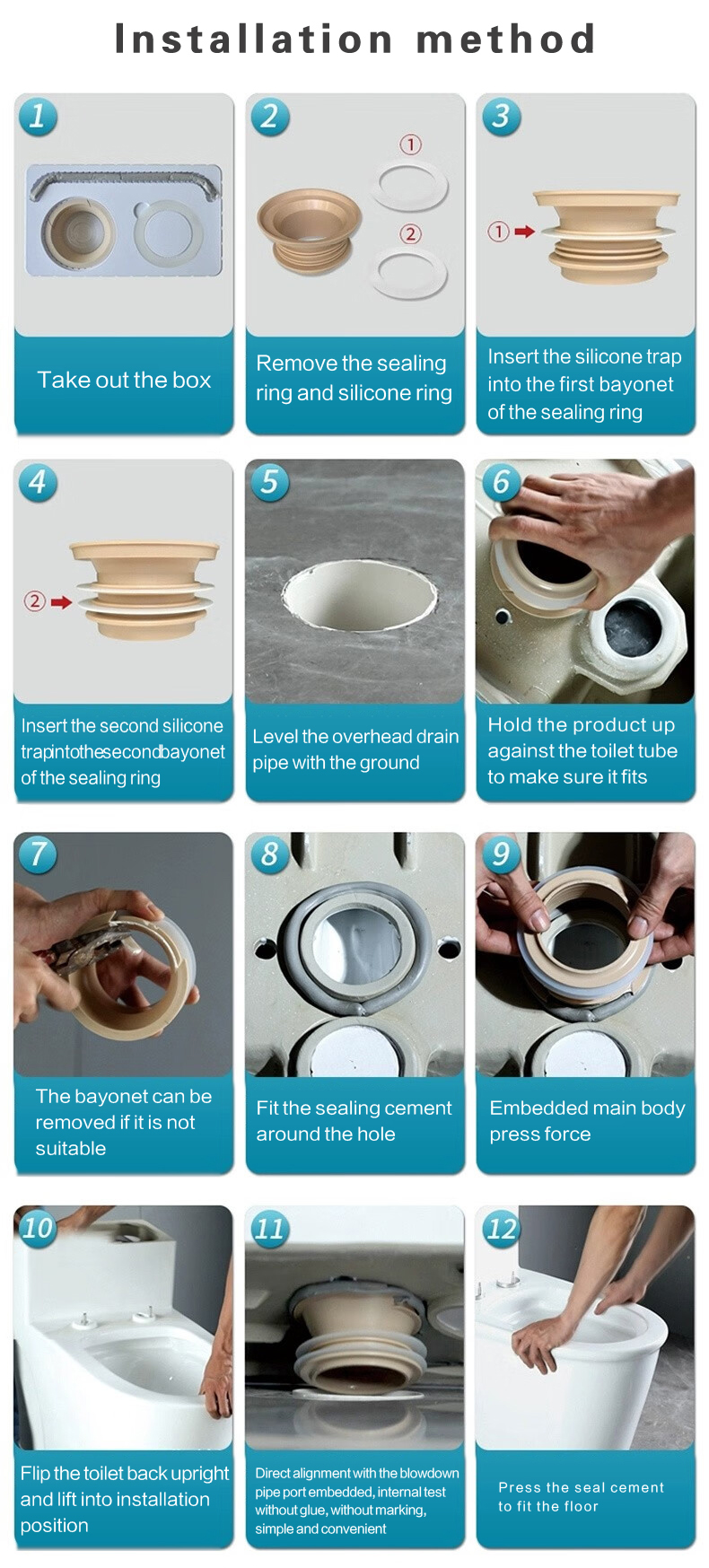 Installation method

1
Take out the box

2
①
②
Remove the sealing ring and silicone ring

3
①
Insert the silicone trap into the first bayonet of the sealing ring

4
②
Insert the second silicone trapintothesecondbayonet of the sealing ring

5
Level the overhead drain pipe with the ground

6
Hold the product up against the toilet tube to make sure it fits

7
The bayonet can be removed if it is not suitable

8
Fit the sealing cement around the hole

9
Embedded main body press force

10
Flip the toilet back upright and lift into installation position

11
Direct alignment with the blowdown pipe port embedded, internal test without glue, without marking, simple and convenient

12
Press the seal cement to fit the floor