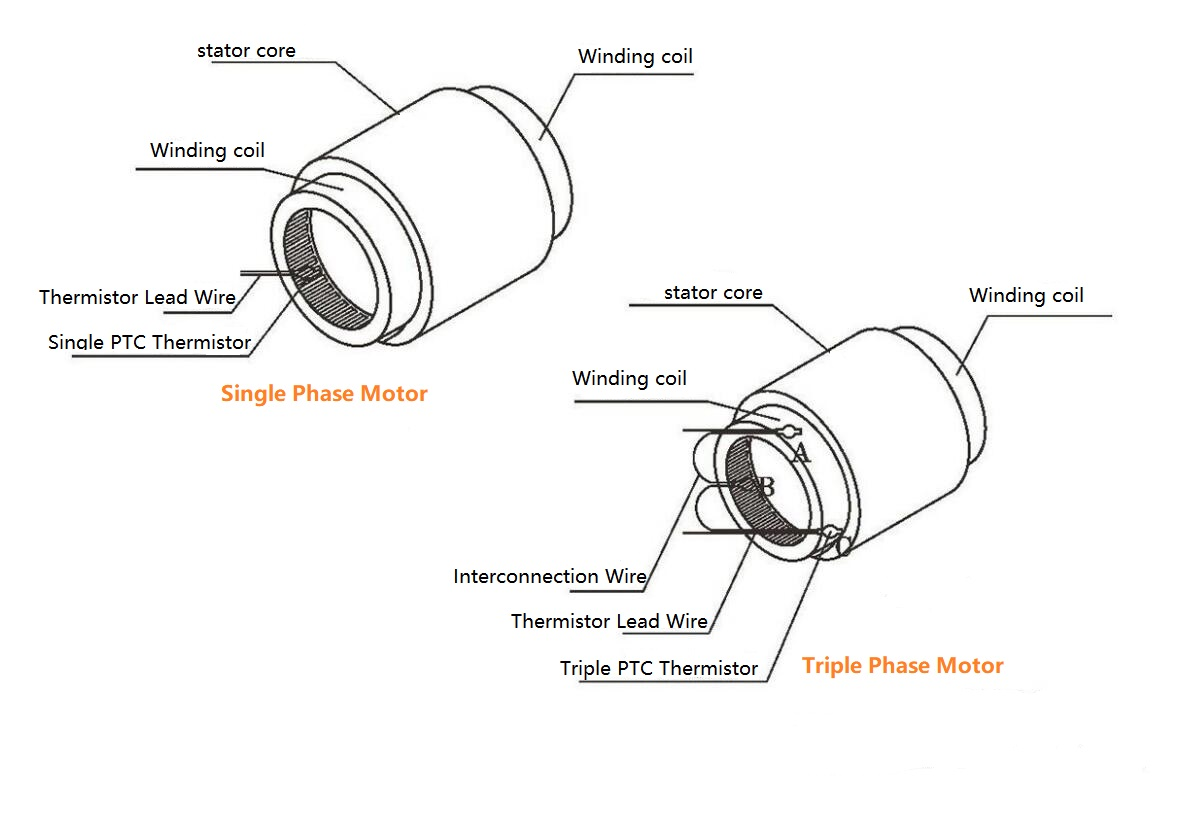 stator core

Winding coil

Winding coil

Thermistor Lead Wire

Single PTC Thermistor

Single Phase Motor

stator core

Winding coil

Winding coil

A

B

Interconnection Wire

Thermistor Lead Wire

Triple PTC Thermistor

Triple Phase Motor