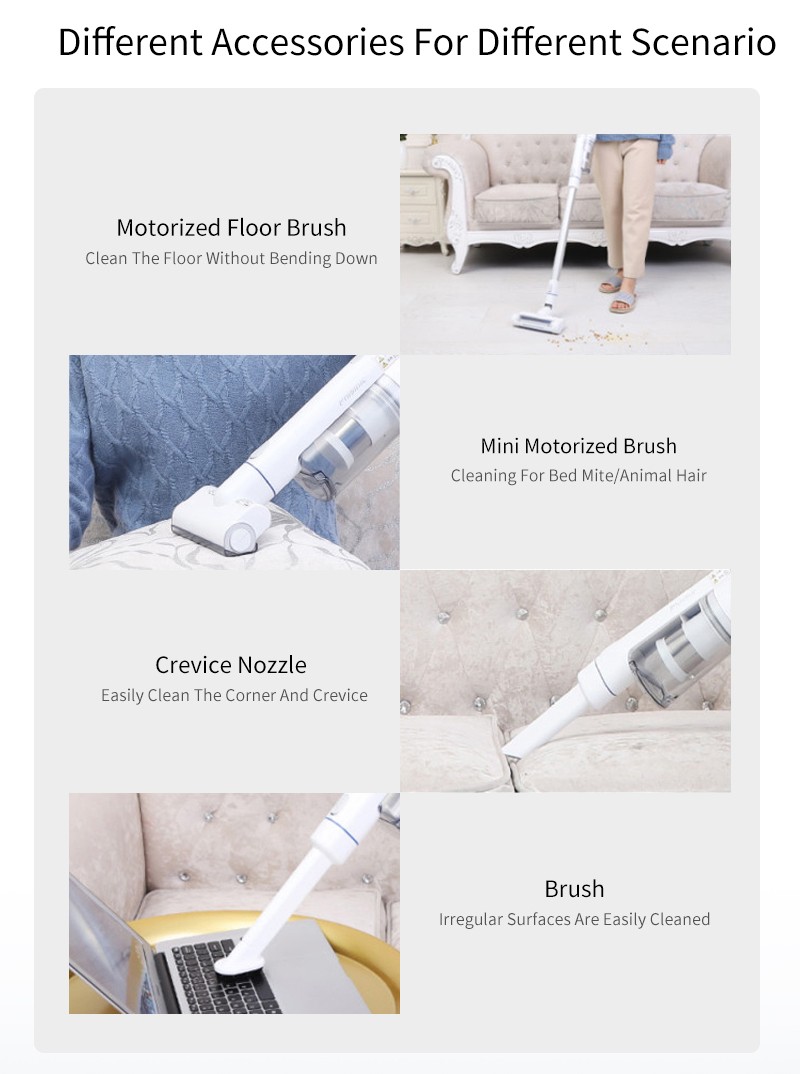 Different Accessories For Different Scenario

Motorized Floor Brush
Clean The Floor Without Bending Down

Mini Motorized Brush
Cleaning For Bed Mite/Animal Hair

Crevice Nozzle
Easily Clean The Corner And Crevice

Brush
Irregular Surfaces Are Easily Cleaned