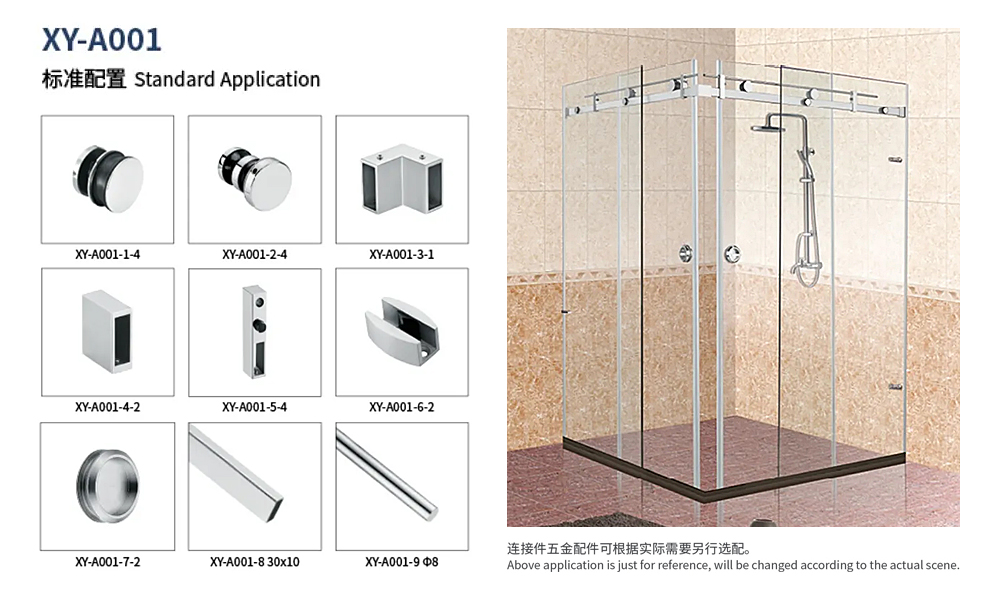 XY-A001

标准配置 Standard Application

XY-A001-1-4

XY-A001-2-4

XY-A001-3-1

XY-A001-4-2

XY-A001-5-4

XY-A001-6-2

XY-A001-7-2

XY-A001-8 30x10

XY-A001-9 Φ8

连接件五金配件可根据实际需要另行选配。
Above application is just for reference, will be changed according to the actual scene.