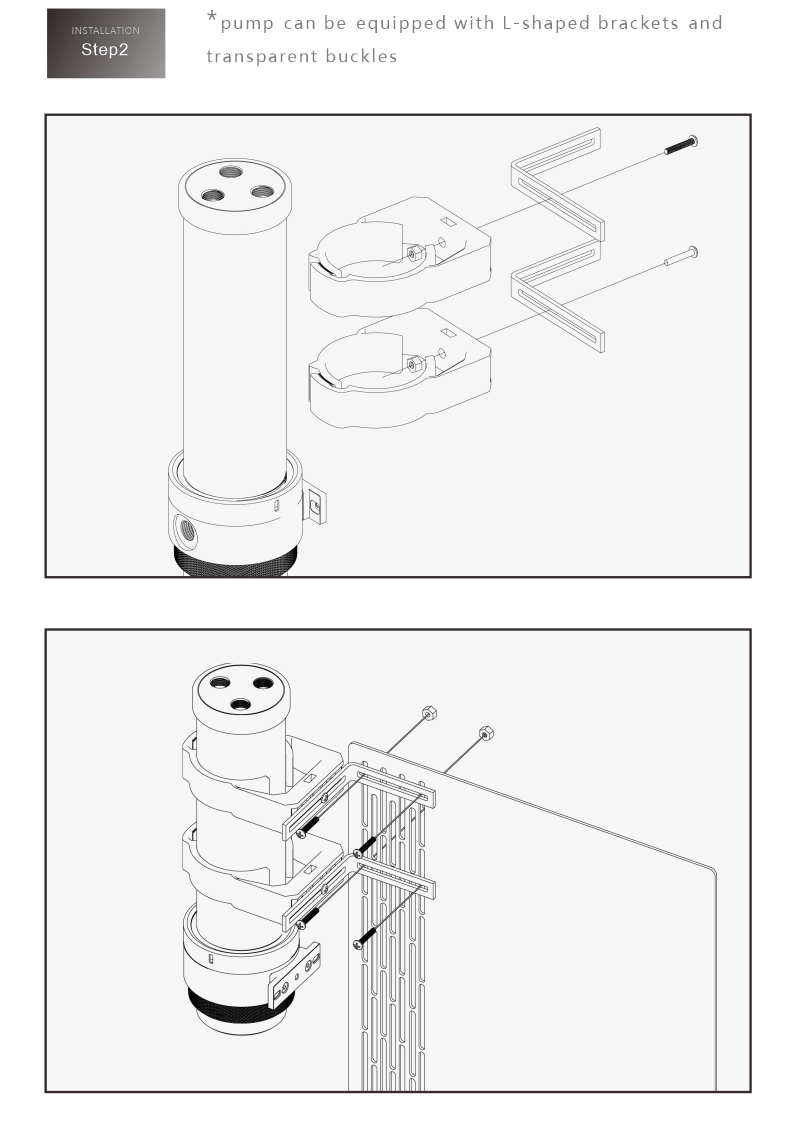 INSTALLATION
Step2

*pump can be equipped with L-shaped brackets and transparent buckles