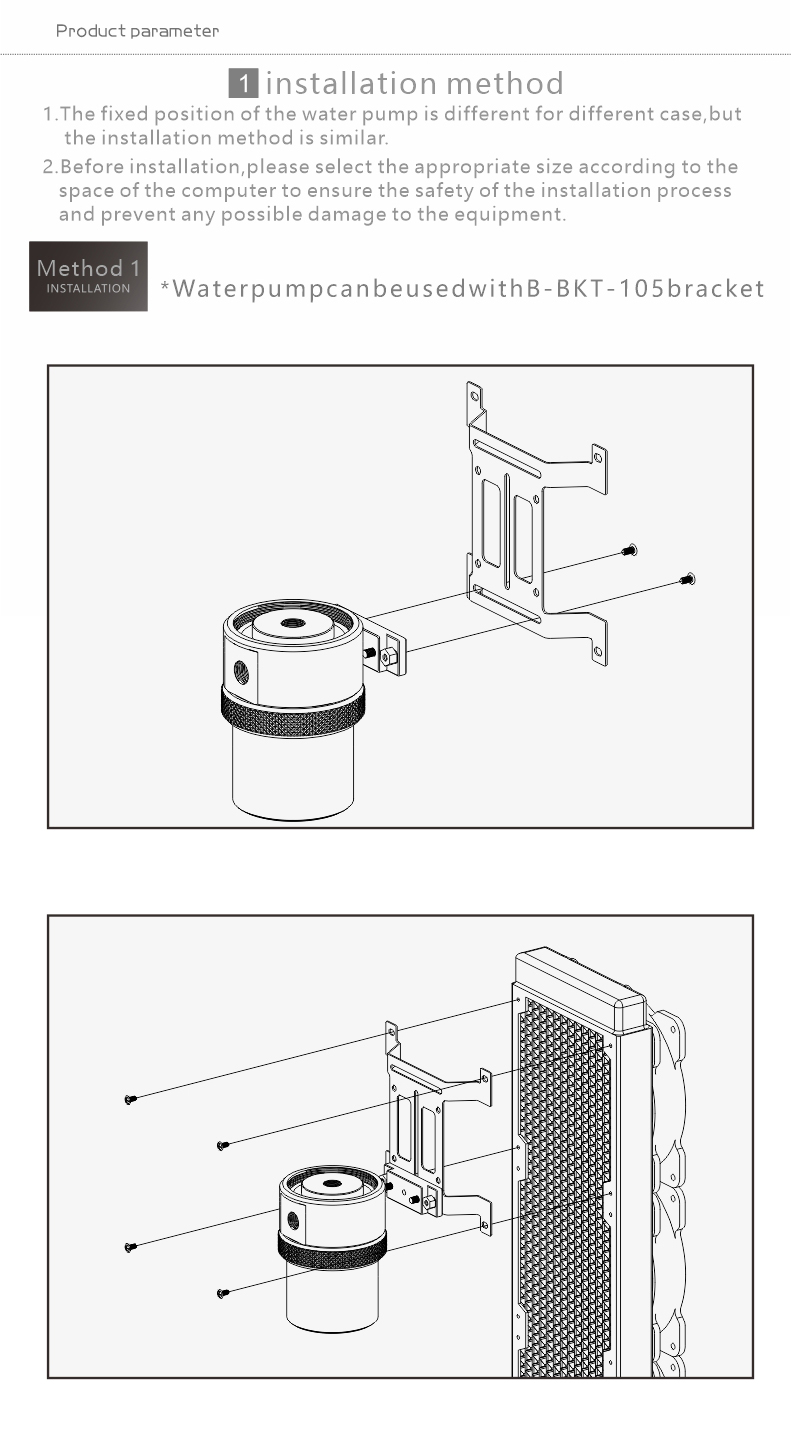 Product parameter

1 installation method

1.The fixed position of the water pump is different for different case,but the installation method is similar.

2.Before installation,please select the appropriate size according to the space of the computer to ensure the safety of the installation process and prevent any possible damage to the equipment.

Method 1
INSTALLATION

*WaterpumpcanbeusedwithB-BKT-105bracket