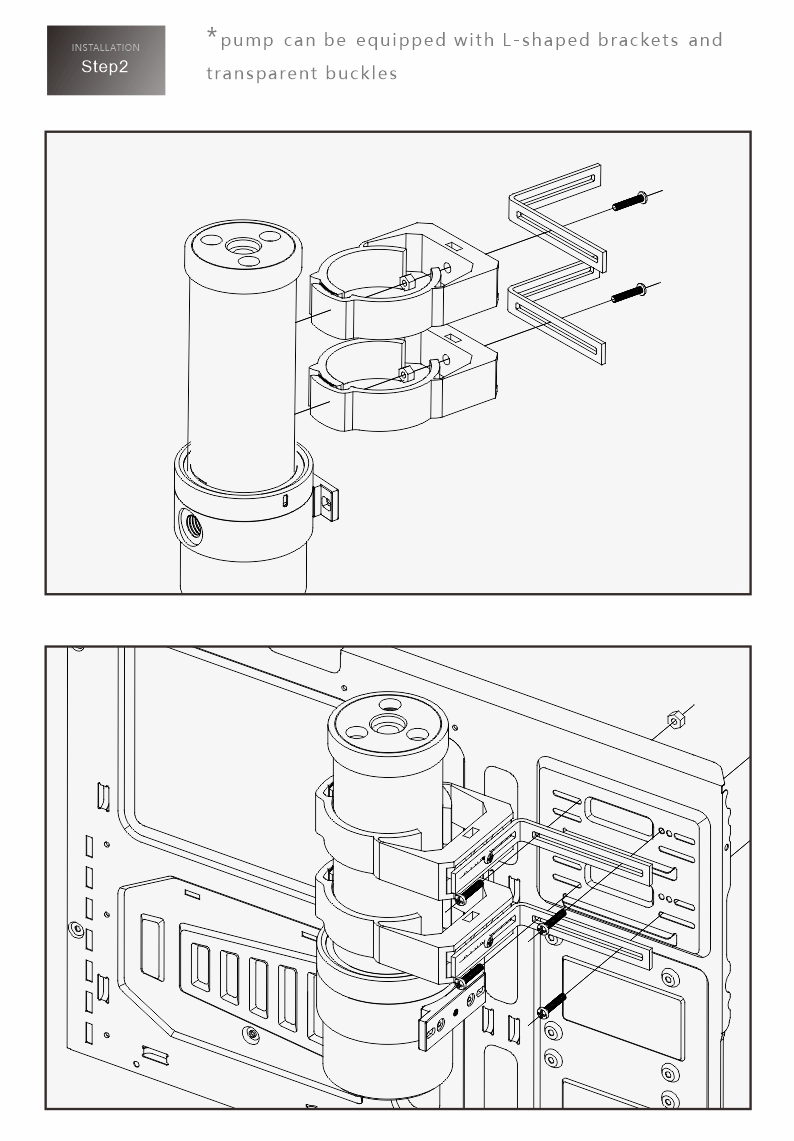 INSTALLATION
Step2

*pump can be equipped with L-shaped brackets and transparent buckles