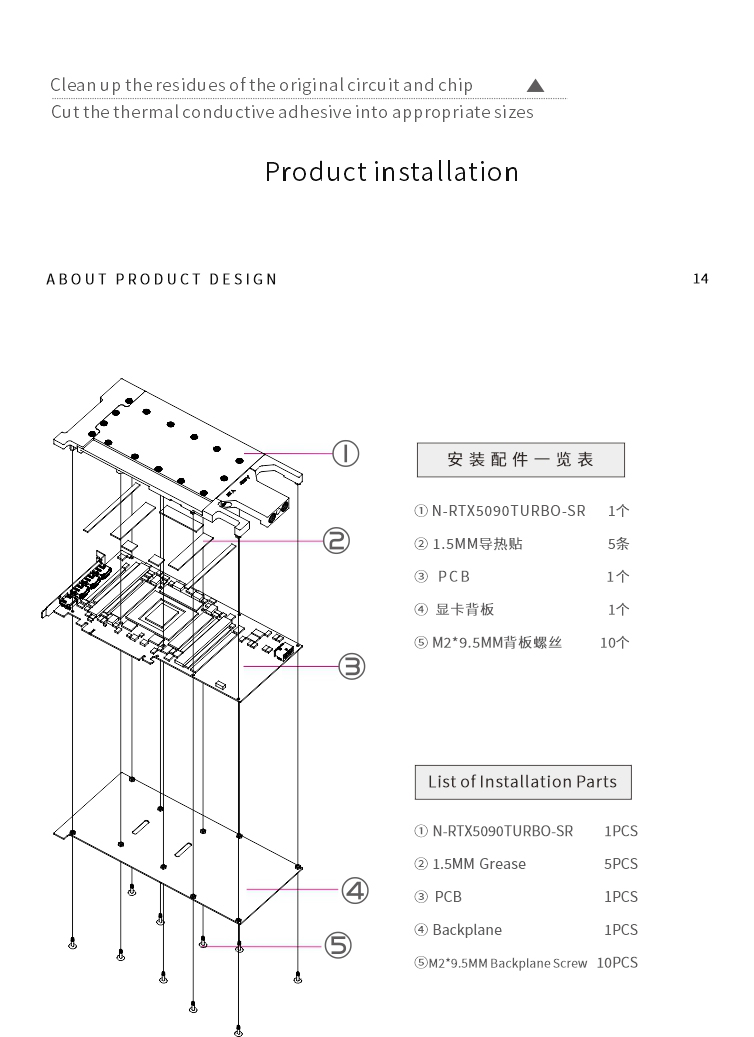 Clean up the residues of the original circuit and chip
Cut the thermal conductive adhesive into appropriate sizes

Product installation

ABOUT PRODUCT DESIGN

14

①
②
③
④
⑤

安装配件一览表

① N-RTX5090TURBO-SR 1个
② 1.5MM导热贴 5条
③ PCB 1个
④ 显卡背板 1个
⑤ M2*9.5MM背板螺丝 10个

List of Installation Parts

① N-RTX5090TURBO-SR 1PCS
② 1.5MM Grease 5PCS
③ PCB 1PCS
④ Backplane 1PCS
⑤M2*9.5MM Backplane Screw 10PCS