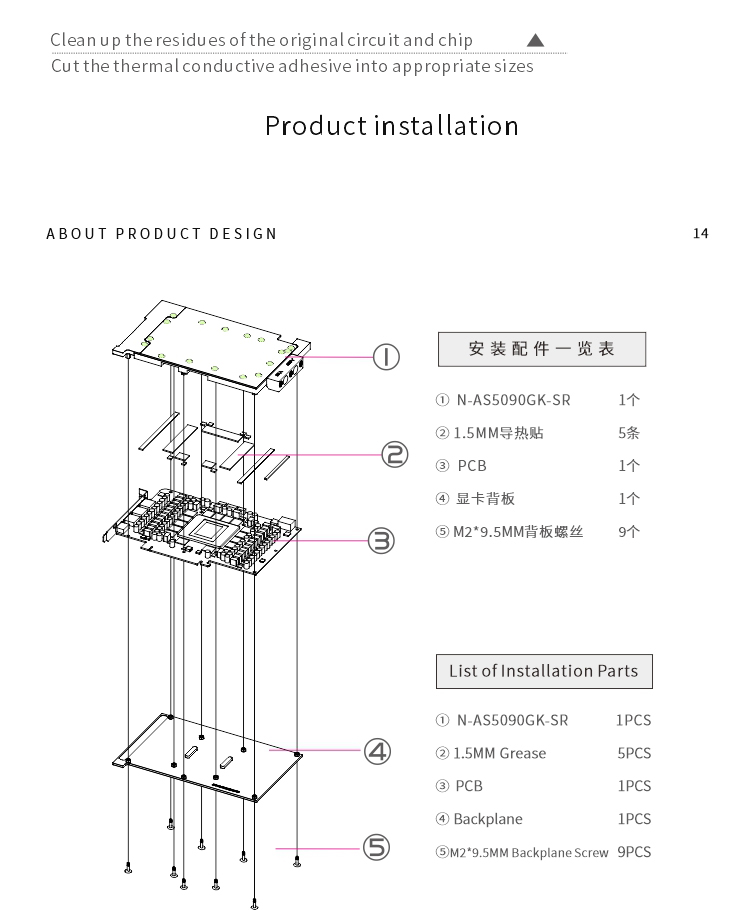 Clean up the residues of the original circuit and chip ▲
Cut the thermal conductive adhesive into appropriate sizes

Product installation

ABOUT PRODUCT DESIGN

14

①
②
③
④
⑤

安装配件一览表

① N-AS5090GK-SR 1个
② 1.5MM导热贴 5条
③ PCB 1个
④ 显卡背板 1个
⑤ M2*9.5MM背板螺丝 9个

List of Installation Parts

① N-AS5090GK-SR 1PCS
② 1.5MM Grease 5PCS
③ PCB 1PCS
④ Backplane 1PCS
⑤ M2*9.5MM Backplane Screw 9PCS