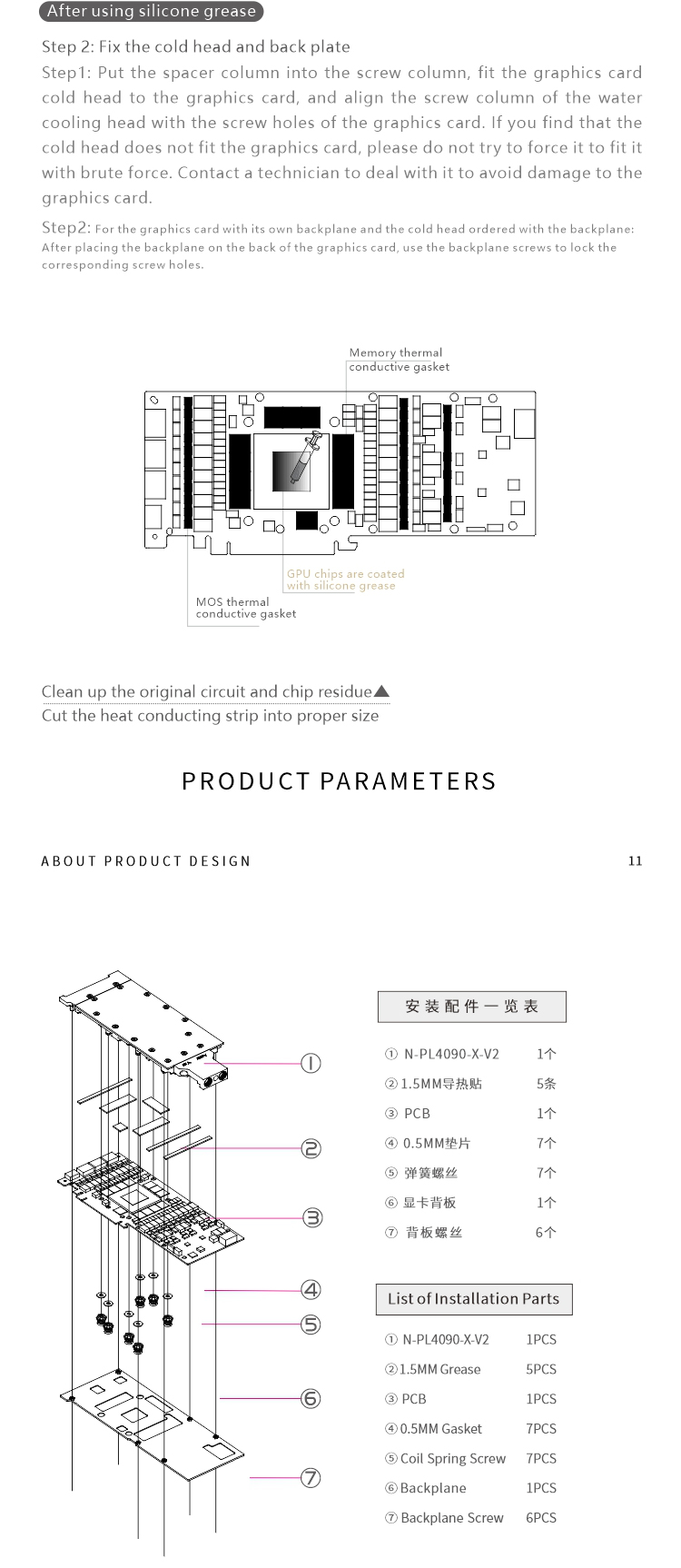 After using silicone grease

Step 2: Fix the cold head and back plate

Step1: Put the spacer column into the screw column, fit the graphics card cold head to the graphics card, and align the screw column of the water cooling head with the screw holes of the graphics card. If you find that the cold head does not fit the graphics card, please do not try to force it to fit it with brute force. Contact a technician to deal with it to avoid damage to the graphics card.

Step2: For the graphics card with its own backplane and the cold head ordered with the backplane: After placing the backplane on the back of the graphics card, use the backplane screws to lock the corresponding screw holes.

Memory thermal conductive gasket

GPU chips are coated with silicone grease

MOS thermal conductive gasket

Clean up the original circuit and chip residue▲
Cut the heat conducting strip into proper size

PRODUCT PARAMETERS

ABOUT PRODUCT DESIGN

11

①
②
③
④
⑤
⑥
⑦

安装配件一览表

| | |
|---|---|
| ① N-PL4090-X-V2 | 1个 |
| ② 1.5MM导热贴 | 5条 |
| ③ PCB | 1个 |
| ④ 0.5MM垫片 | 7个 |
| ⑤ 弹簧螺丝 | 7个 |
| ⑥ 显卡背板 | 1个 |
| ⑦ 背板螺丝 | 6个 |

List of Installation Parts

| | |
|---|---|
| ① N-PL4090-X-V2 | 1PCS |
| ② 1.5MM Grease | 5PCS |
| ③ PCB | 1PCS |
| ④ 0.5MM Gasket | 7PCS |
| ⑤ Coil Spring Screw | 7PCS |
| ⑥ Backplane | 1PCS |
| ⑦ Backplane Screw | 6PCS |