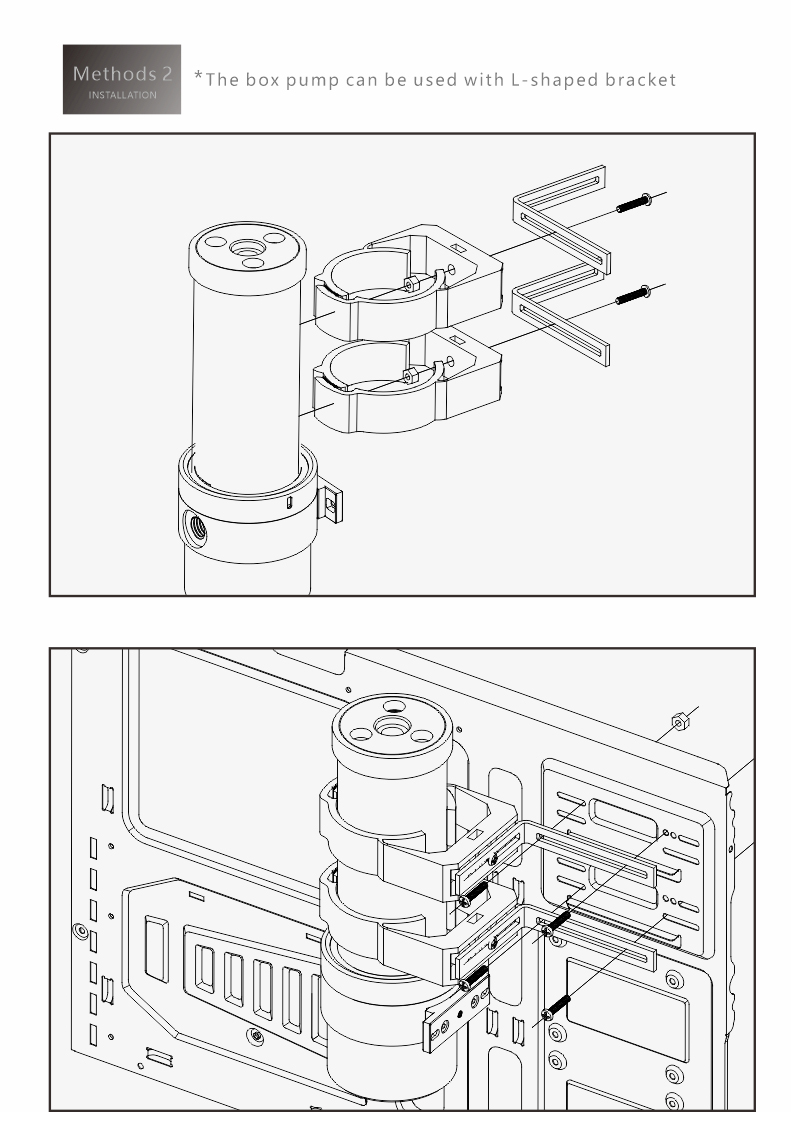 Methods 2
INSTALLATION

*The box pump can be used with L-shaped bracket